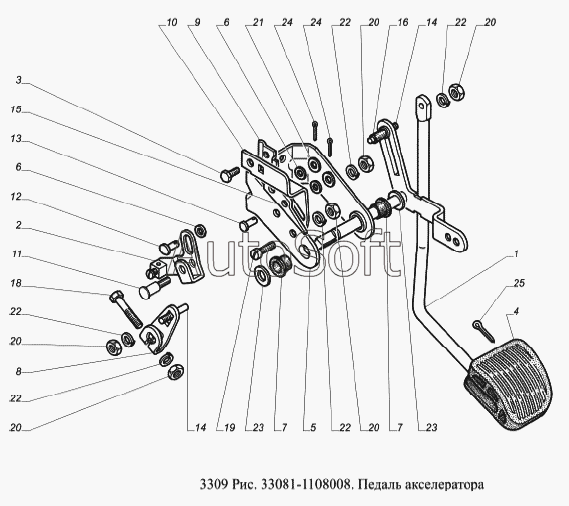 10 9 6 21 24 24 22 20 16 14 22 20

3
15
13
6
12
2
11
18
22
20
8
22
20

1
25
4

14 19 23 7 5 22 20 7 23

Aut Soft

3309 Рис. 33081-1108008. Педаль акселератора