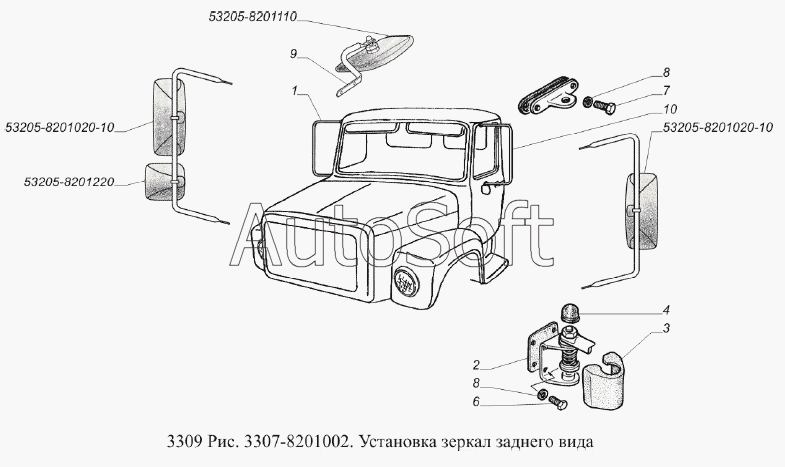 53205-8201110
9
1
53205-8201020-10
53205-8201220
8
7
10
53205-8201020-10
AutoSoft
4
3
2
8
6
3309 Рис. 3307-8201002. Установка зеркал заднего вида