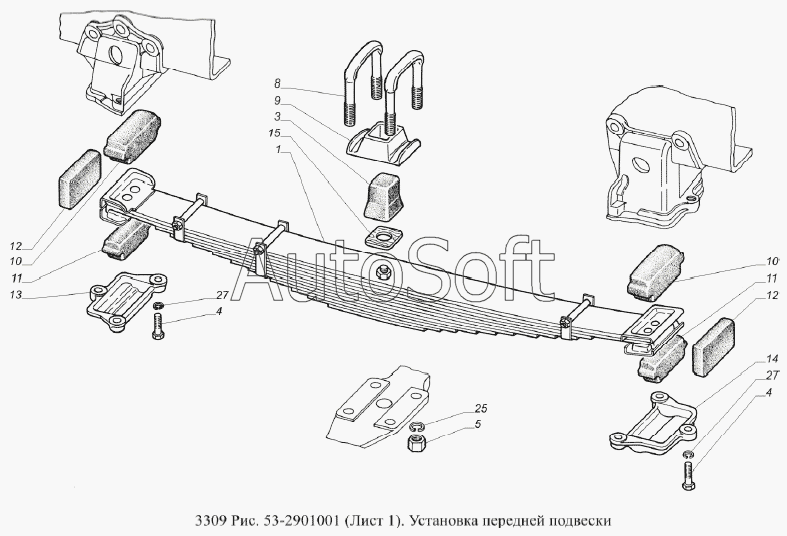 8
9
3
15
1
12
10
11
13
27
4
AutoSoft
10
11
12
14
27
4
25
5

3309 Рис. 53-2901001 (Лист 1). Установка передней подвески