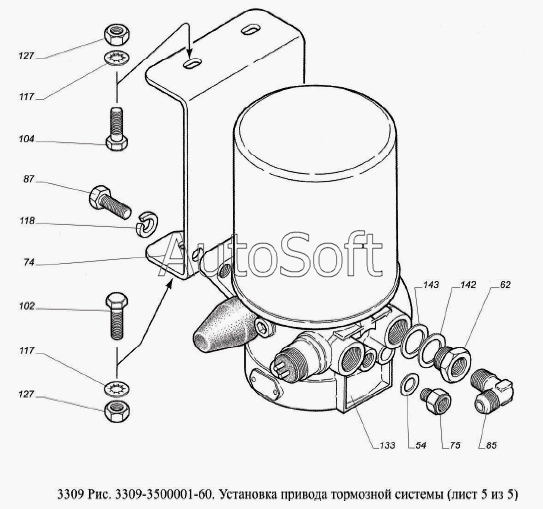 127

117

104

87

118

74

102

117

127

AutoSoft

143

142

62

133

54

75

85

3309 Рис. 3309-3500001-60. Установка привода тормозной системы (лист 5 из 5)