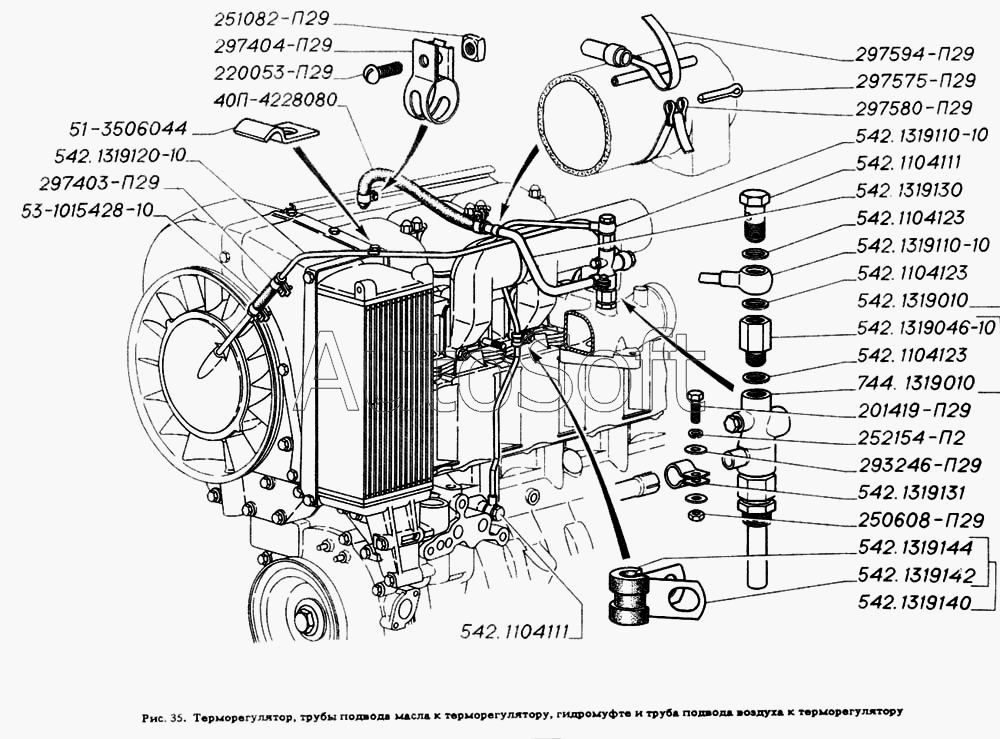 251082-П29
297404-П29
220053-П29
40П-4228080
51-3506044
542.1319120-10
297403-П29
53-1015428-10
297594-П29
297575-П29
297580-П29
542.1319110-10
542.1104111
542.1319130
542.1104123
542.1319110-10
542.1104123
542.1319010
542.1319046-10
542.1104123
744.1319010
201419-П29
252154-П2
293246-П29
542.1319131
250608-П29
542.1319144
542.1319142
542.1319140
542.1104111
AutoSoft

Рис. 35. Терморегулятор, трубы подвода масла к терморегулятору, гидромуфте и труба подвода воздуха к терморегулятору