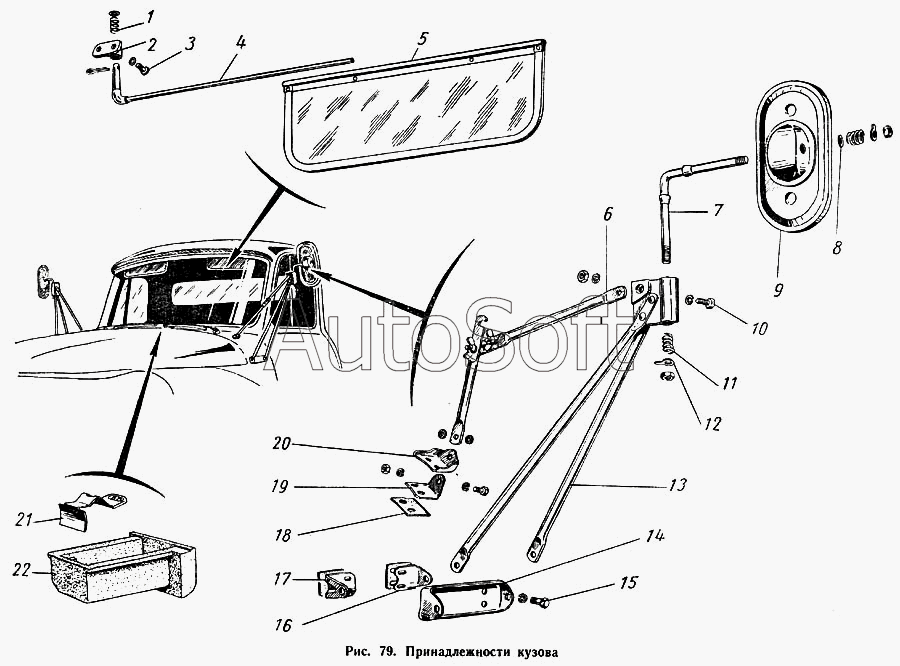 1
2
3
4
5
6
7
8
9
10
11
12
13
14
15
16
17
18
19
20
21
22
AutoSoft
Рис. 79. Принадлежности кузова