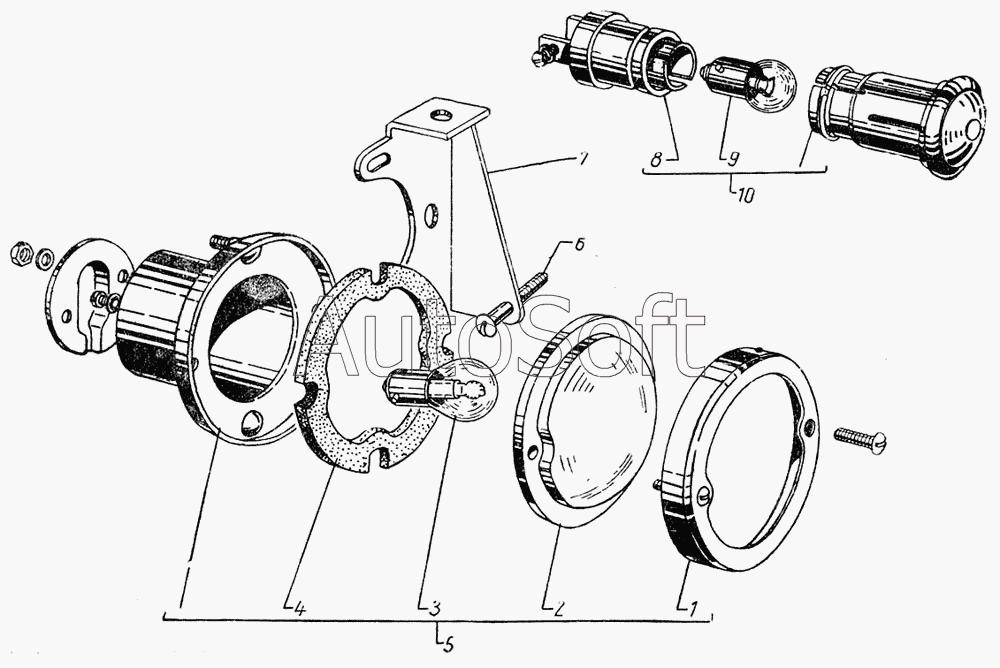 8
9
10
7
6
AutoSoft
4
3
2
1
5