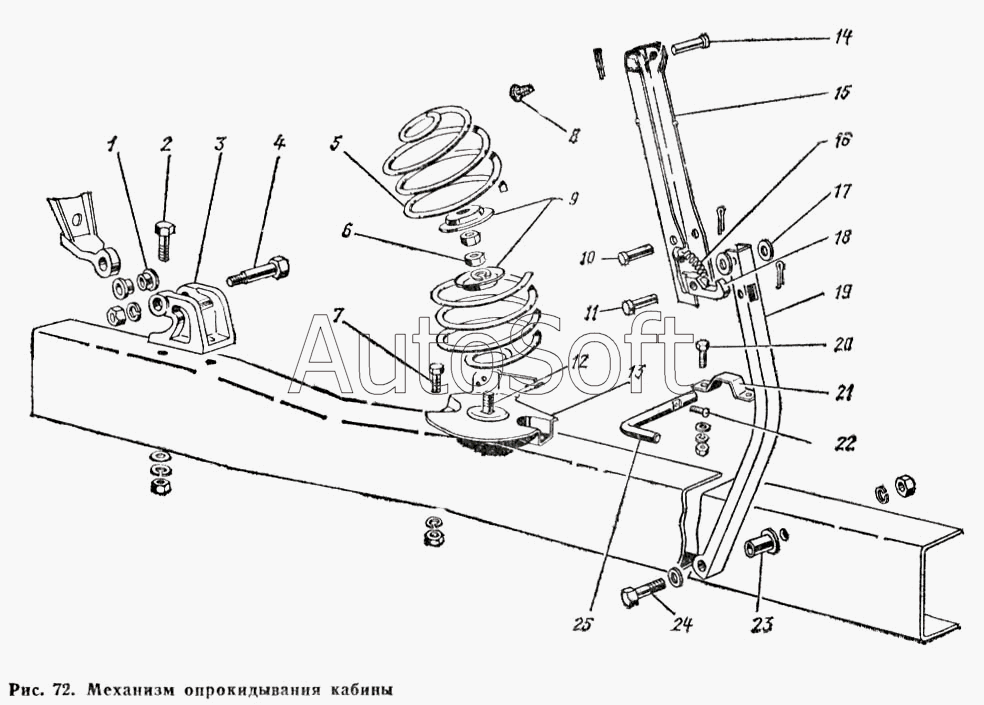 1
2
3
4
5
6
7
8
9
10
11
12
13
14
15
16
17
18
19
20
21
22
23
24
25

AutoSoft

Рис. 72. Механизм опрокидывания кабины