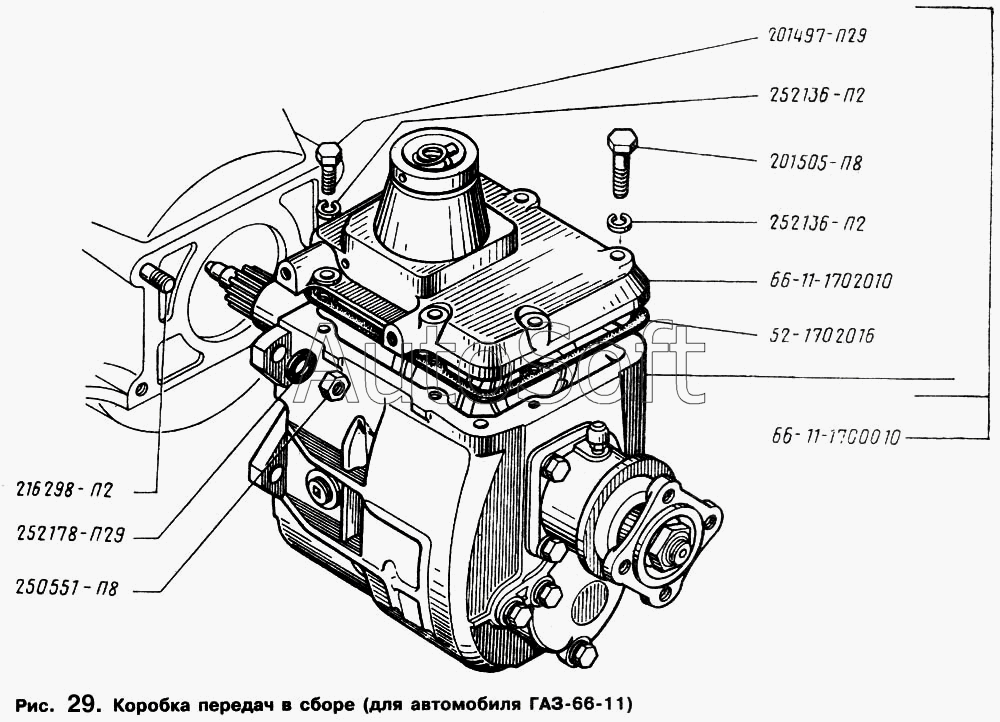 201497-П29

252136-П2

201505-П8

252136-П2

66-11-1702010

52-1702016

66-11-1700010

216298-П2

252178-П29

250551-П8

AutoSoft

Рис. 29. Коробка передач в сборе (для автомобиля ГАЗ-66-11)