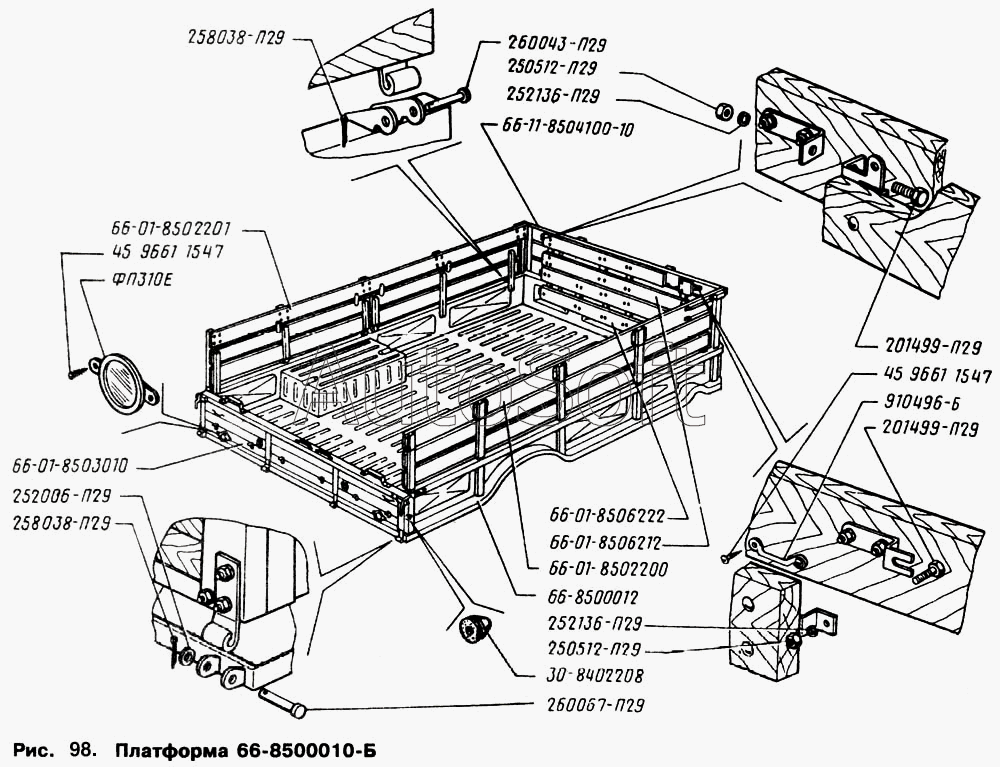 258038-П29
260043-П29
250512-П29
252136-П29
66-11-8504100-10
66-01-8502201
45 9661 1547
ФП310Е
201499-П29
45 9661 1547
910496-Б
201499-П29
66-01-8503010
252006-П29
258038-П29
66-01-8506222
66-01-8506212
66-01-8502200
66-8500012
252136-П29
250512-П29
30-8402208
260067-П29

Рис. 98. Платформа 66-8500010-Б