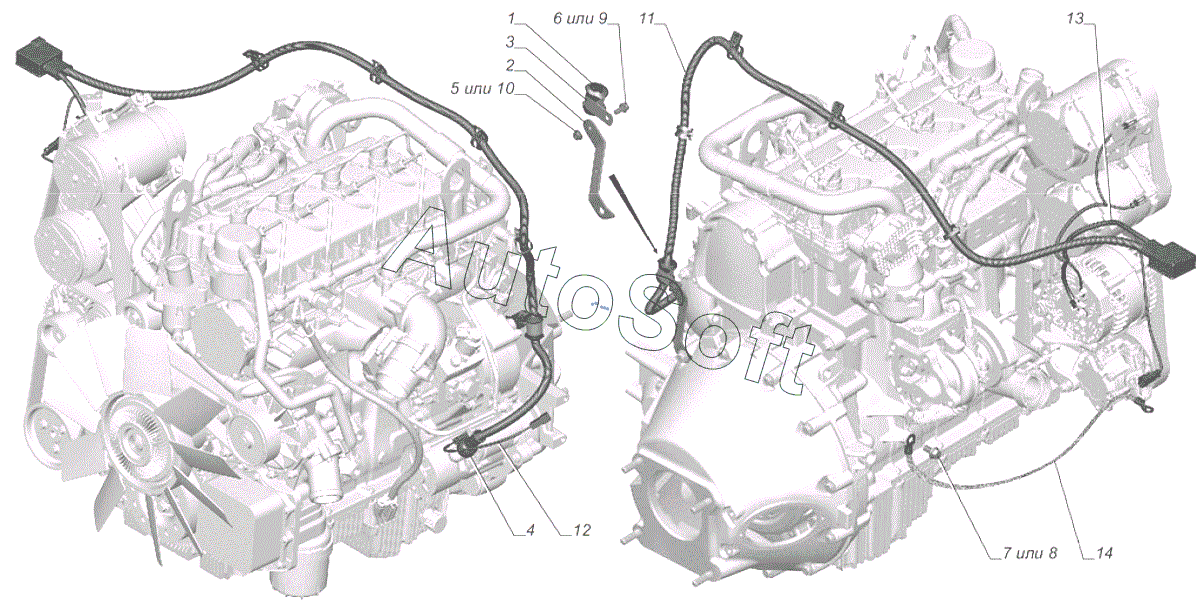 1
3
2
5 или 10
6 или 9
11
13
AutoSoft
4
12
7 или 8
14