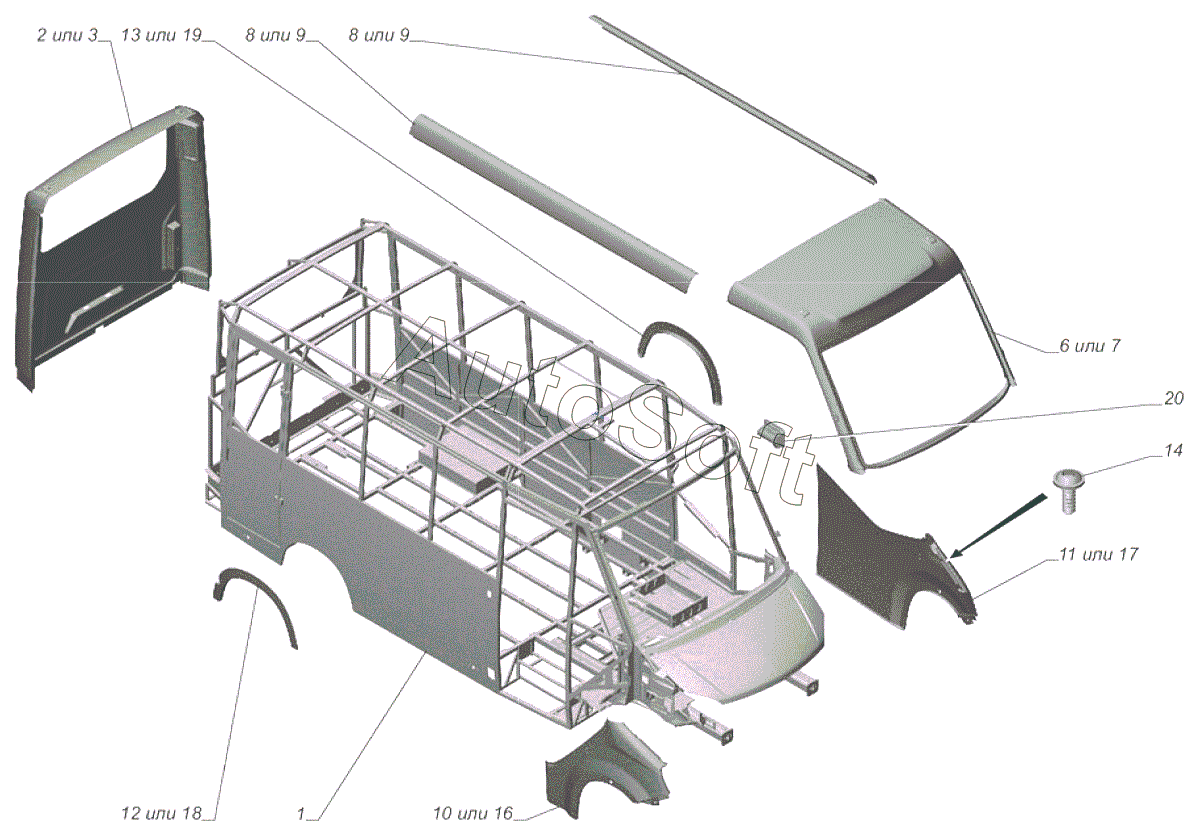 2 или 3
13 или 19
8 или 9
8 или 9
6 или 7
20
14
11 или 17
AutoSoft
12 или 18
1
10 или 16