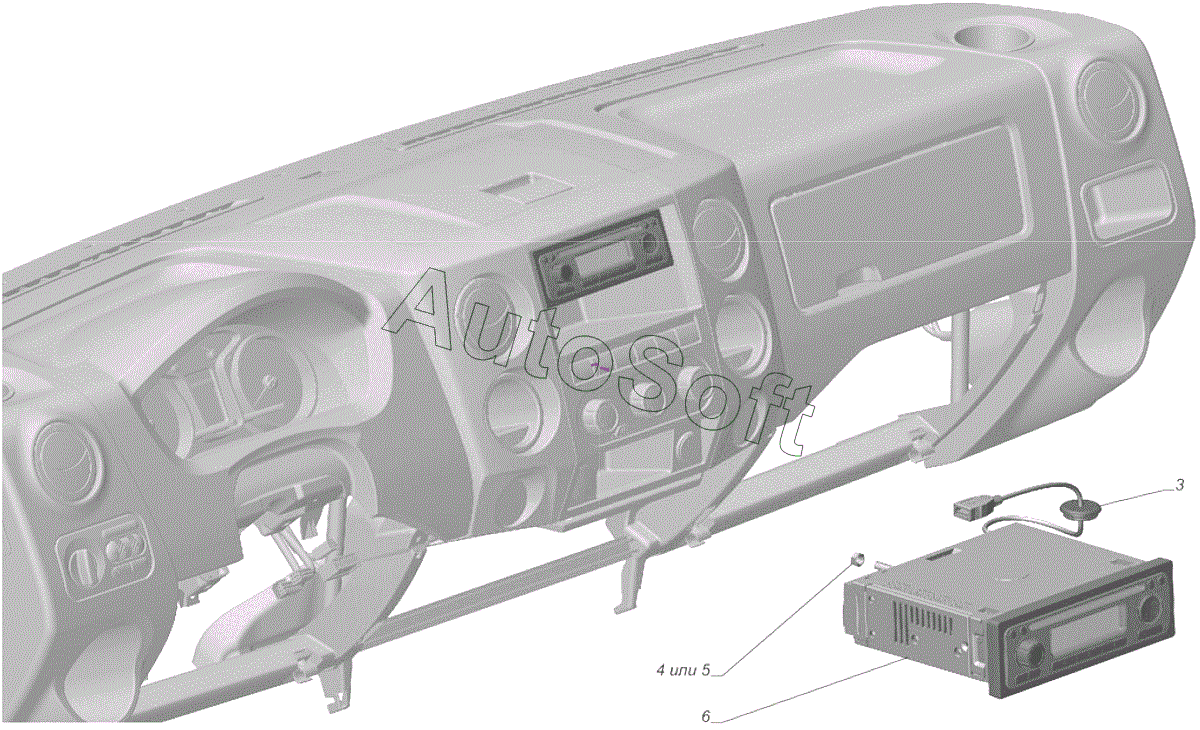 AutoSoft

3

4 или 5

6