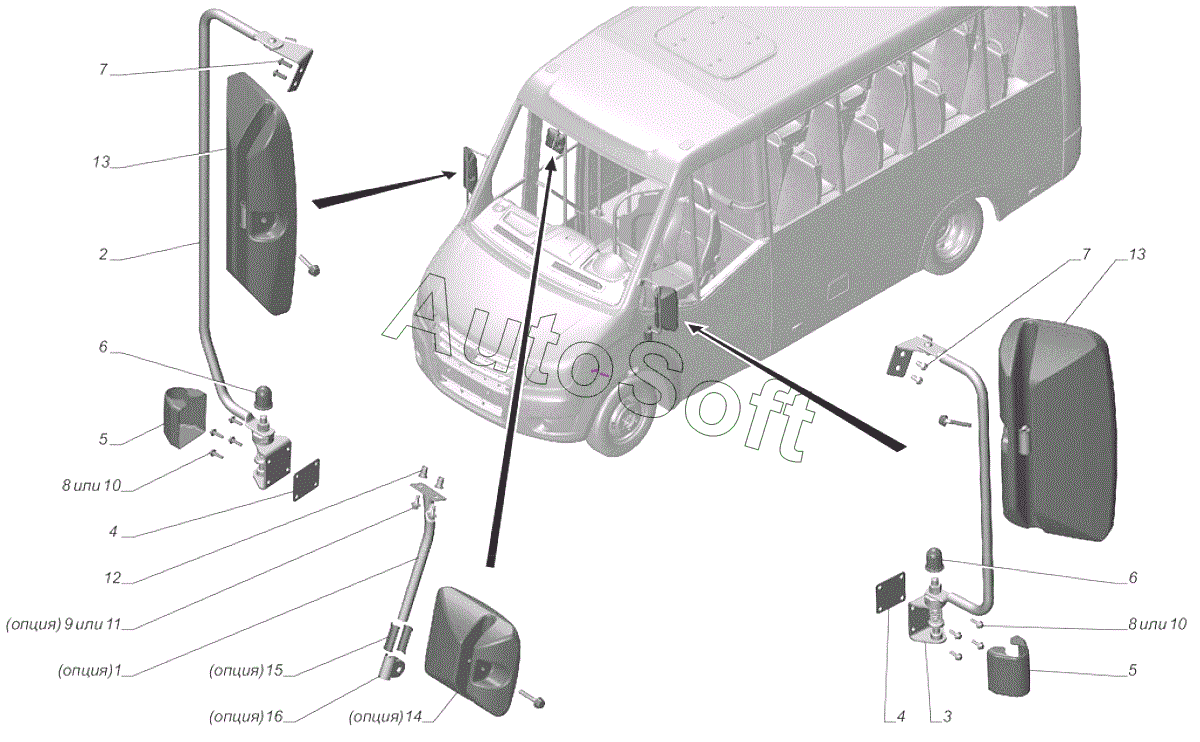 7
13
2
6
5
8 или 10
4
12
(опция) 9 или 11
(опция) 1
(опция) 15
(опция) 16
(опция) 14
AutoSoft
7
13
6
8 или 10
5
4
3