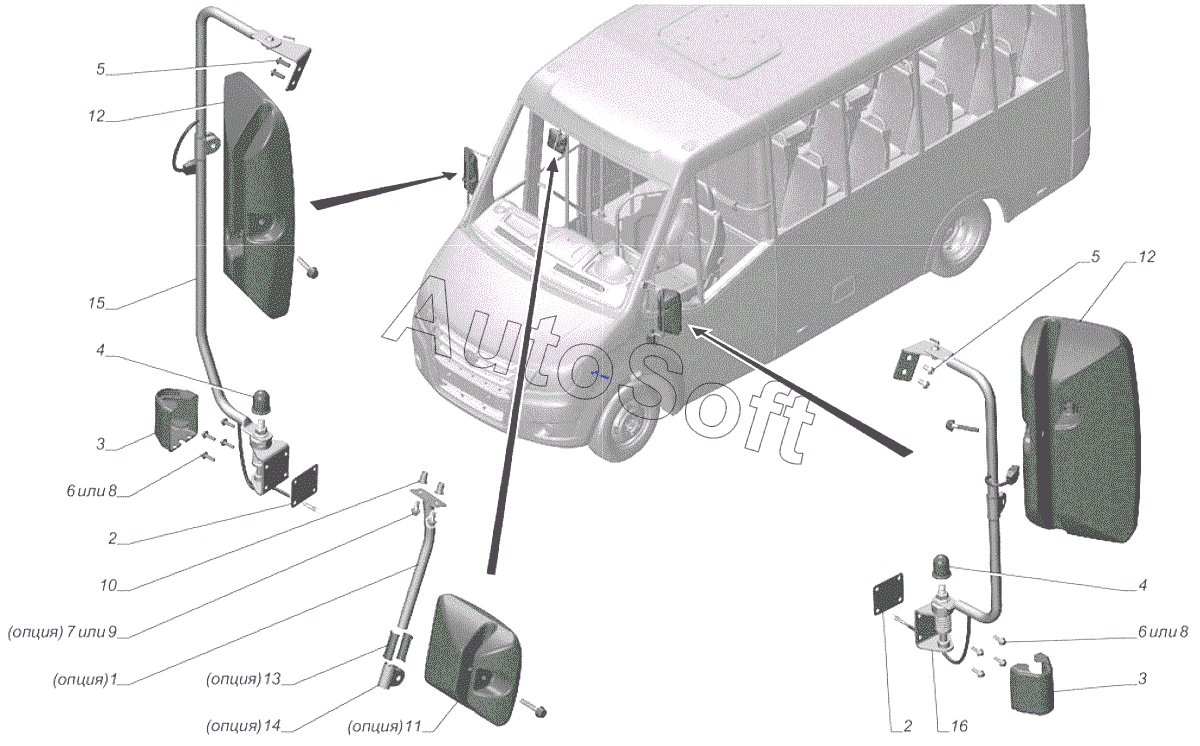 5
12
15
4
3
6 или 8
2
10
(опция) 7 или 9
(опция) 1
(опция) 13
(опция) 14
(опция) 11
AutoSoft
5
12
4
6 или 8
3
2
16