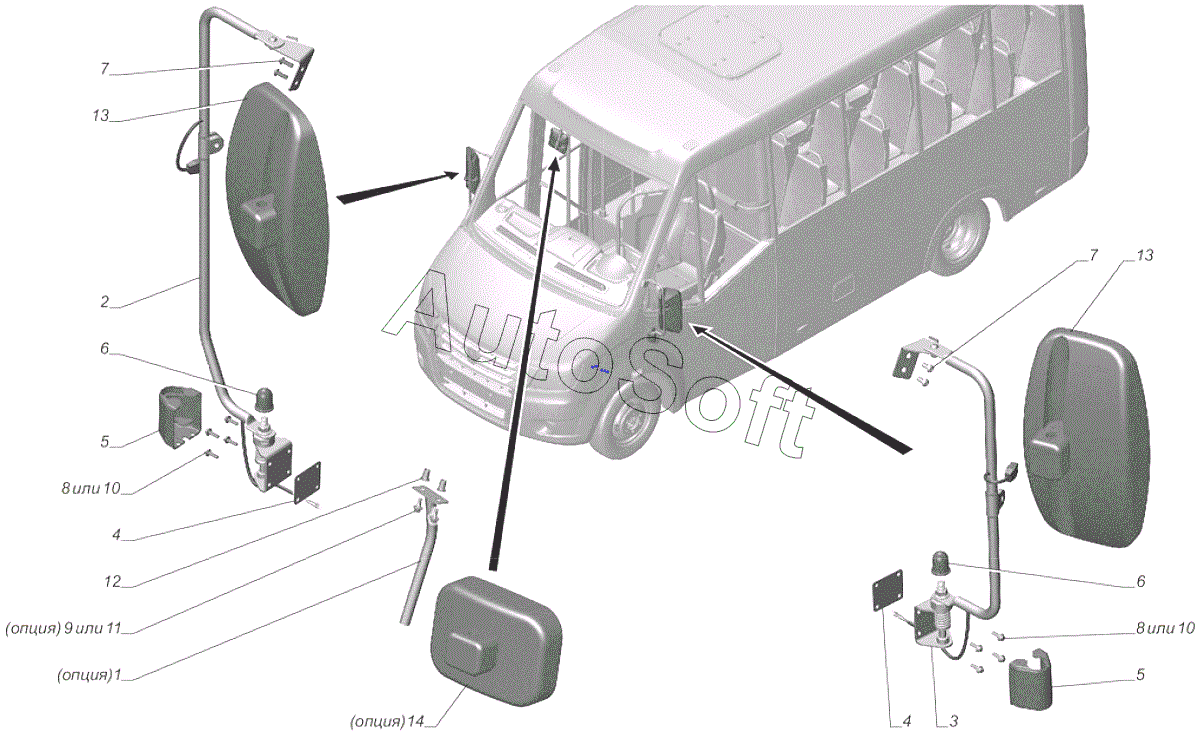 7
13
2
6
5
8 или 10
4
12
(опция) 9 или 11
(опция) 1
(опция) 14
AutoSoft
7
13
6
8 или 10
5
4
3