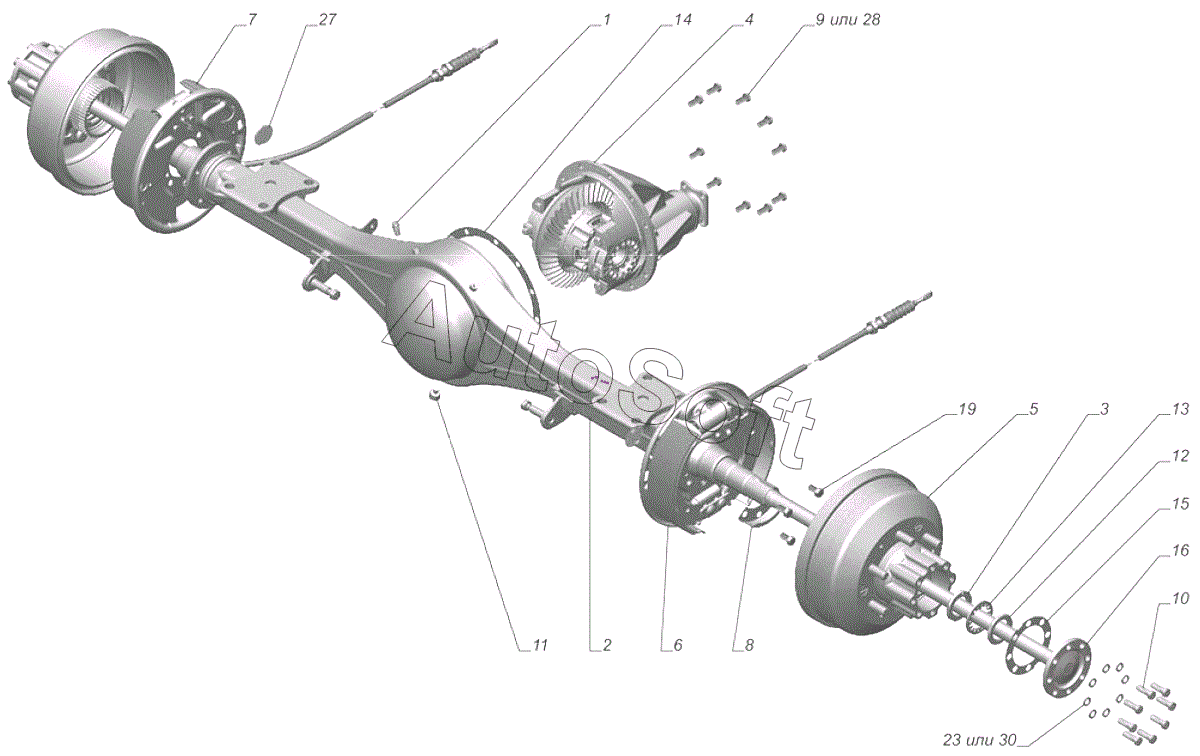 7
27
1
14
4
9 или 28
AutoSoft
19
5
3
13
12
15
16
10
11
2
6
8
23 или 30