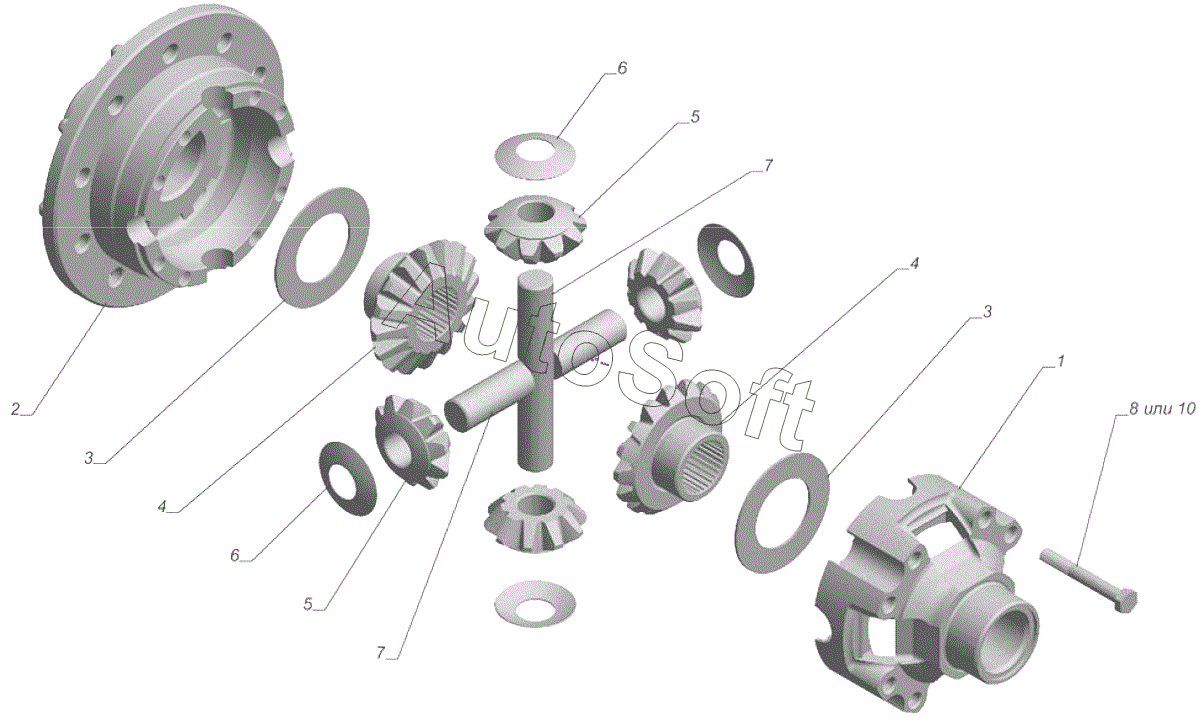 6
5
7
4
3
1
8 или 10
2
3
4
6
5
7
AutoSoft