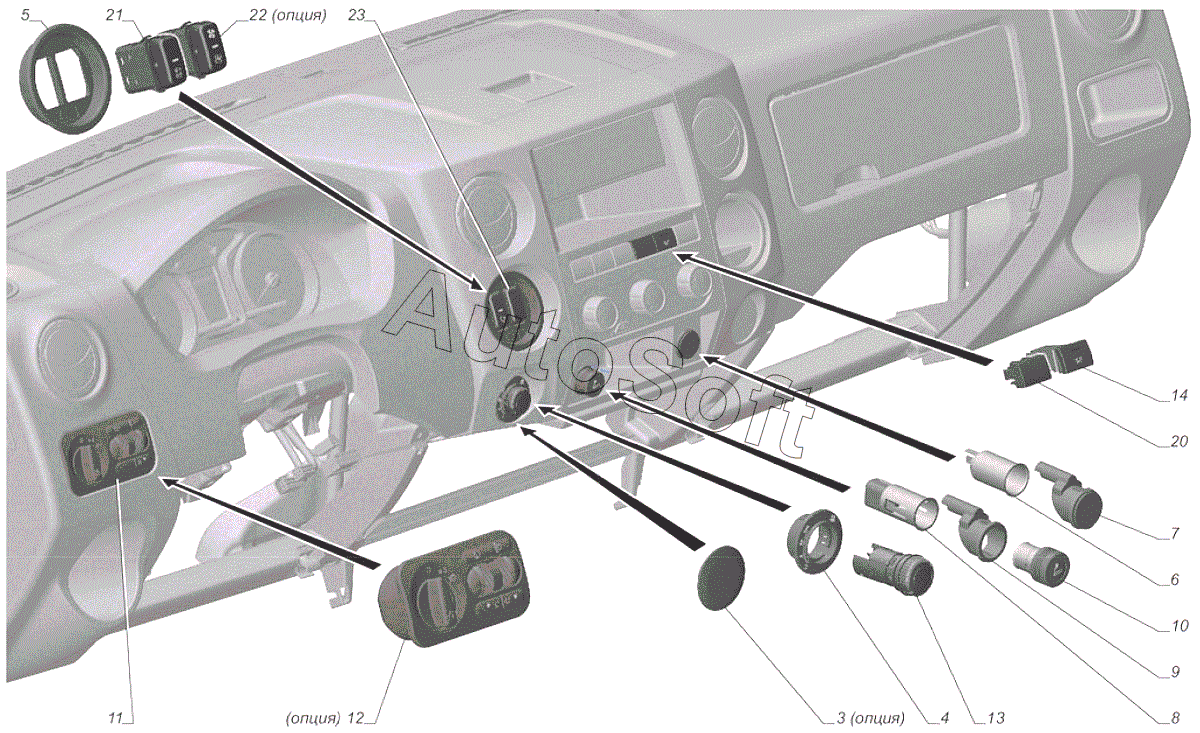 5
21
22 (опция)
23
AutoSoft
14
20
7
6
10
9
8
11
(опция) 12
3 (опция)
4
13