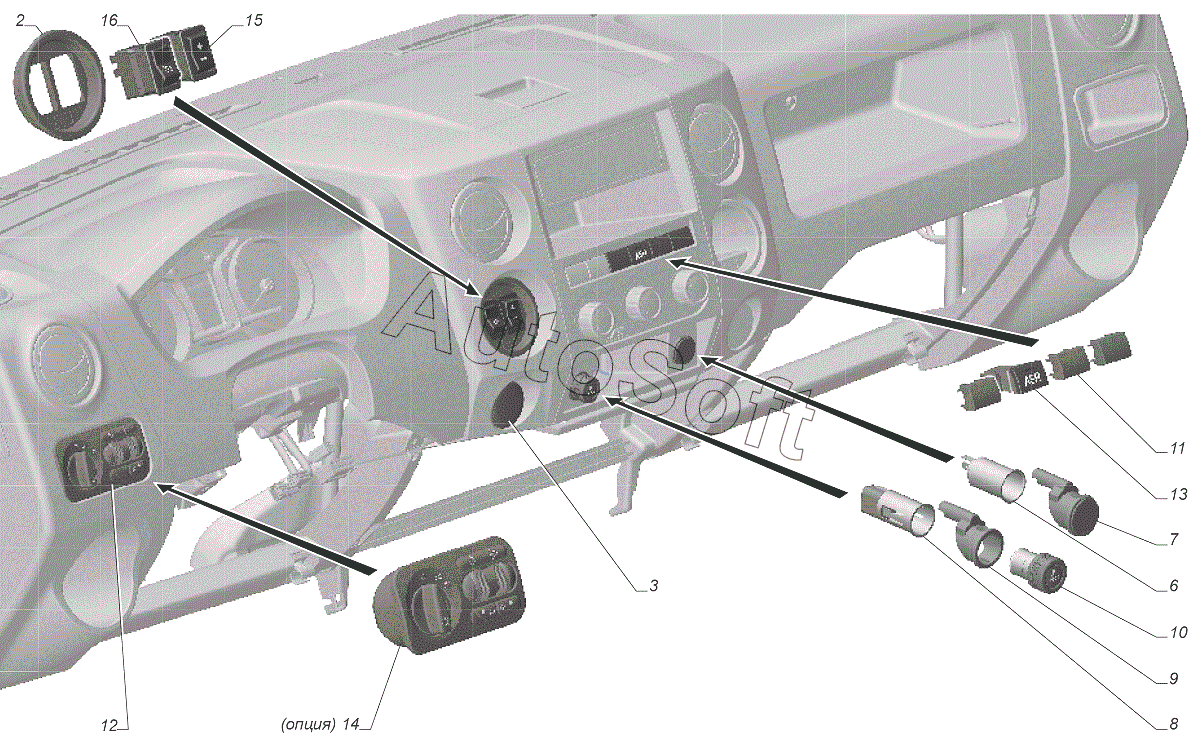 2
16
15
AutoSoft
11
13
7
6
10
9
8
3
12
(опция) 14