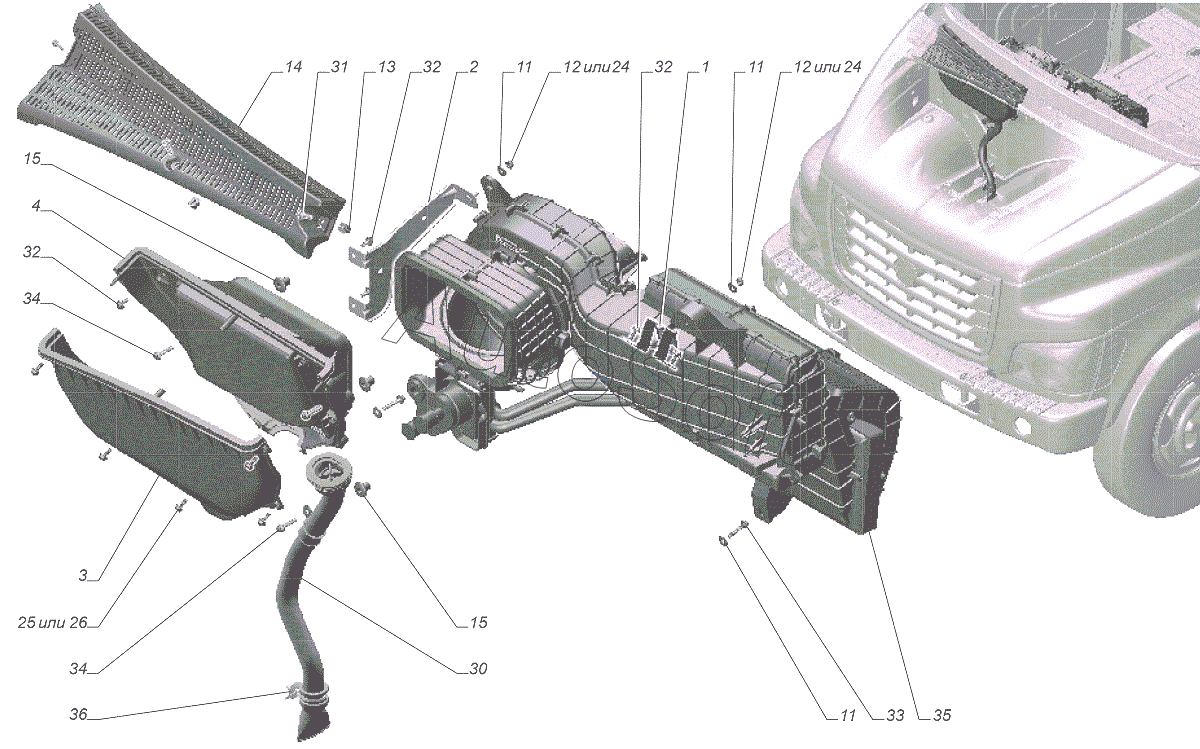 14
31
13
32
2
11
12 или 24
32
1
11
12 или 24
15
4
32
34
3
25 или 26
34
15
30
36
11
33
35