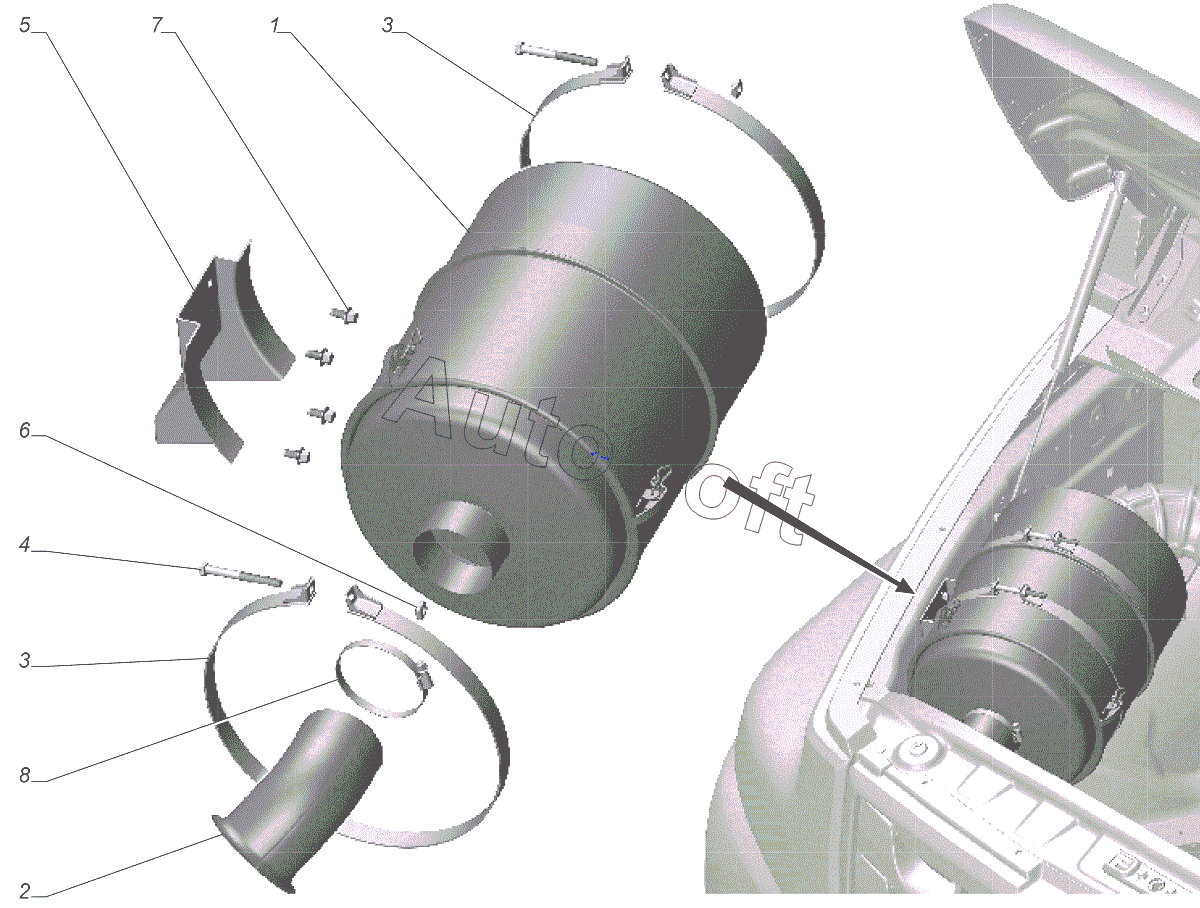 5
7
1
3
6
4
3
8
2
AutoSoft