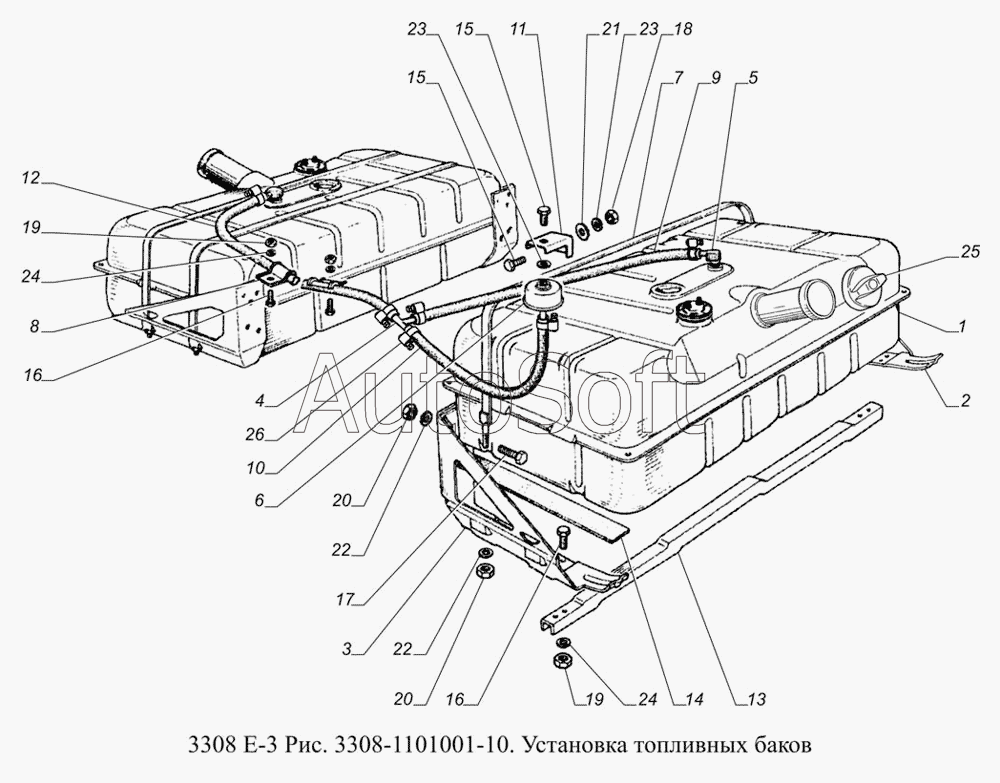 23 15 11 21 23 18
15
7 9 5
12
19
24
8
16
25
1
2
4
26
10
6
20
22
17
3
22
20
16
19
24
14
13
AutoSoft
3308 Е-3 Рис. 3308-1101001-10. Установка топливных баков