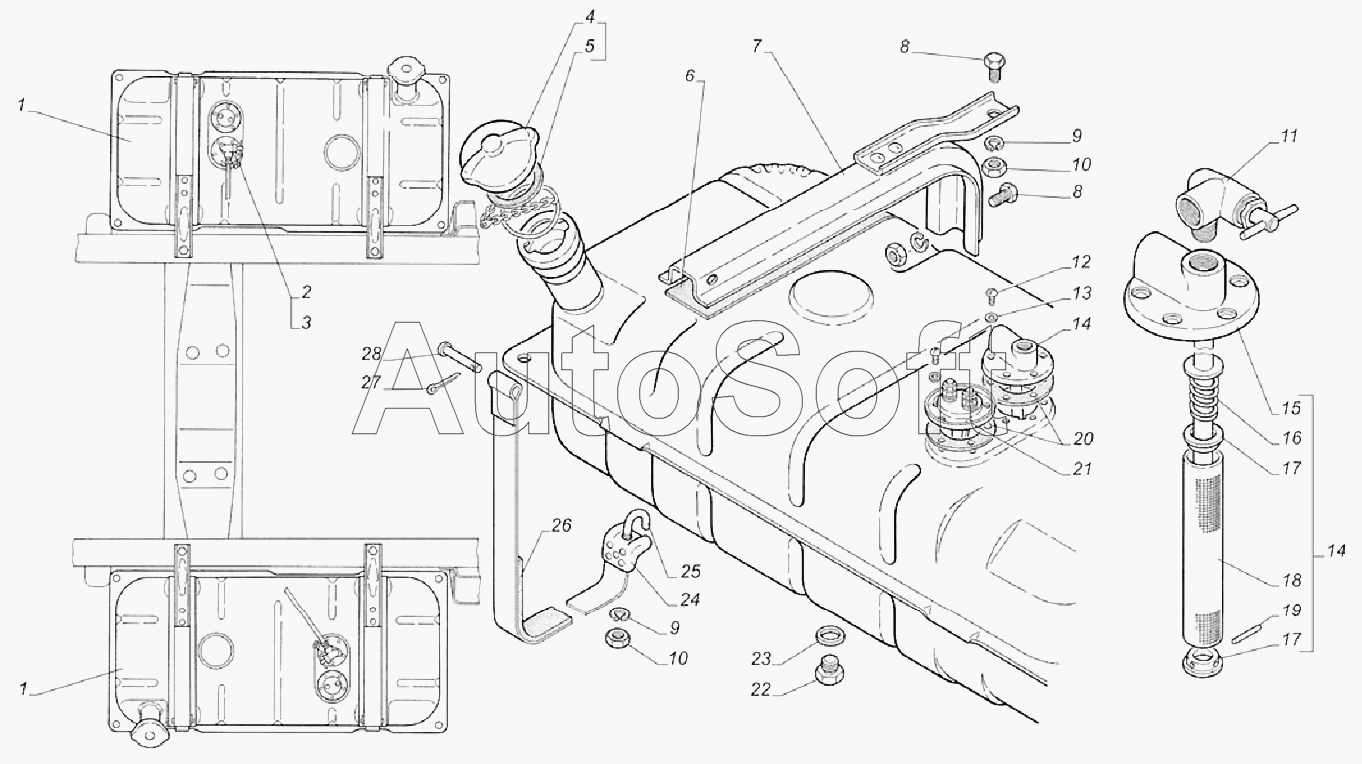 1
2
3
4
5
6
7
8
9
10
8
11
12
13
14
15
16
17
18
19
17
14
20
21
28
27
26
25
24
9
10
23
22
1
AutoSoft