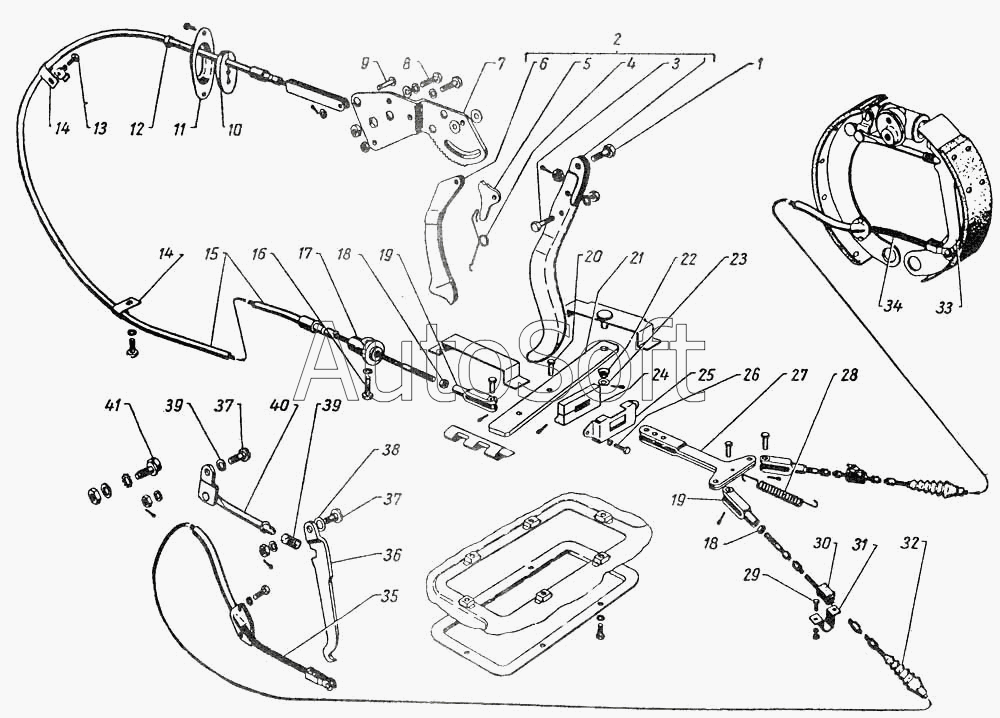 2
9 8 7 6 5 4 3 1
14 13 12 11 10
14 15 16 17 18 19 20 21 22 23
34 33
AutoSoft
24 25 26 27 28
41 39 37 40 39
38
37
36
35
19
18
30 31 32
29