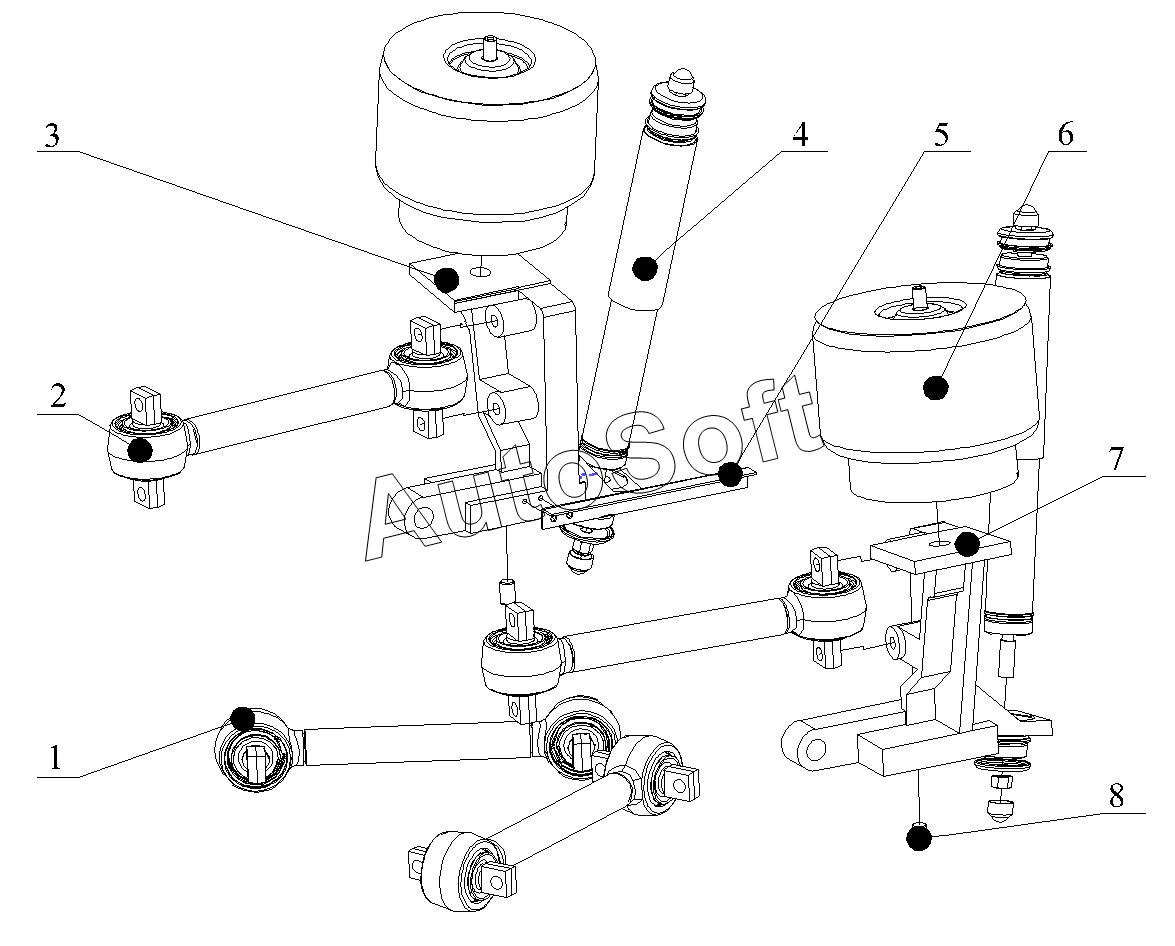 3
4
5
6
2
AutoSoft
7
1
8