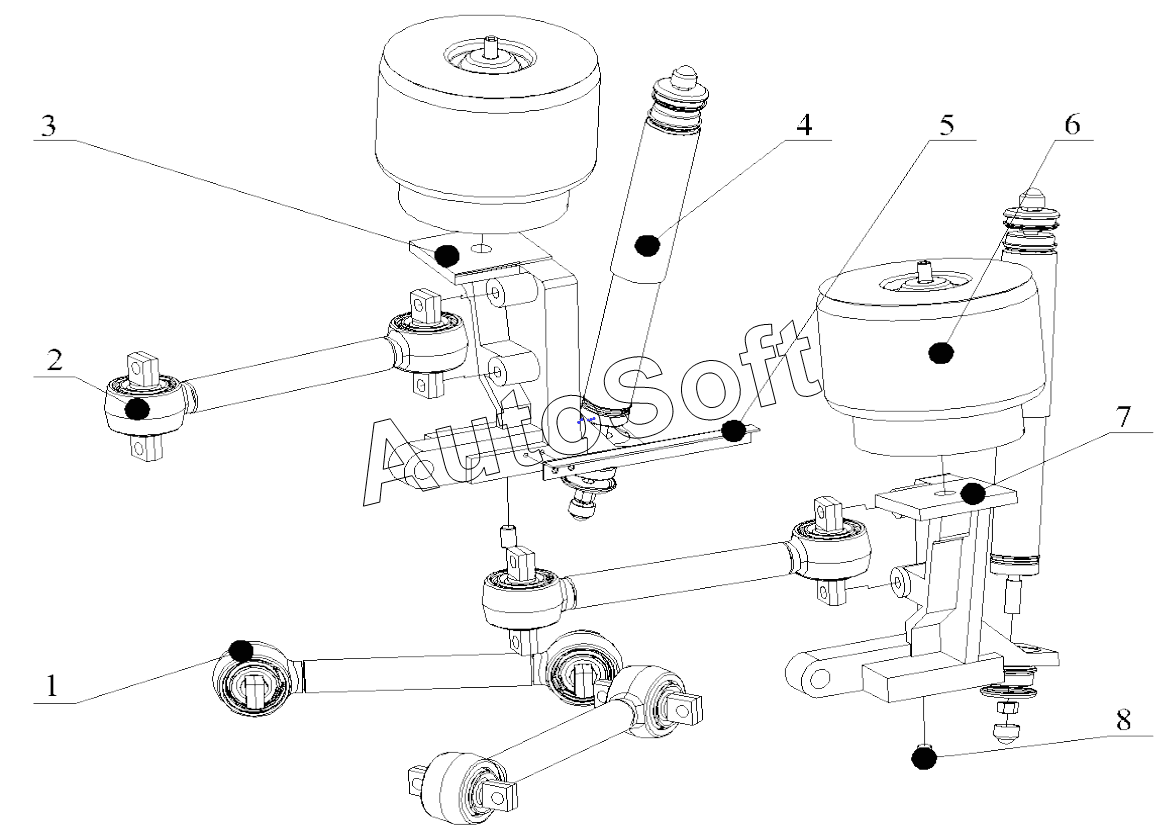 3
4
5
6
2
AutoSoft
7
1
8