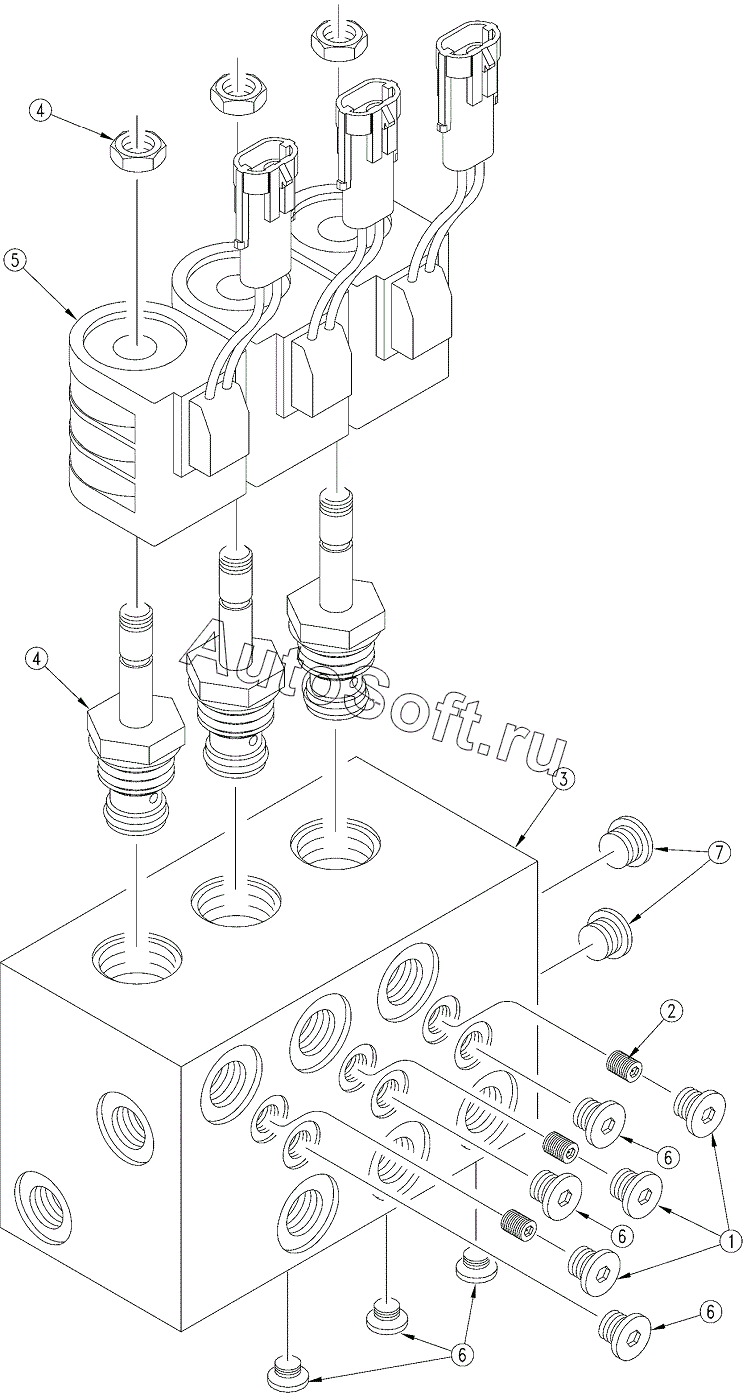 4
5
4
AutoSoft.ru
3
7
2
6
6
1
6
6