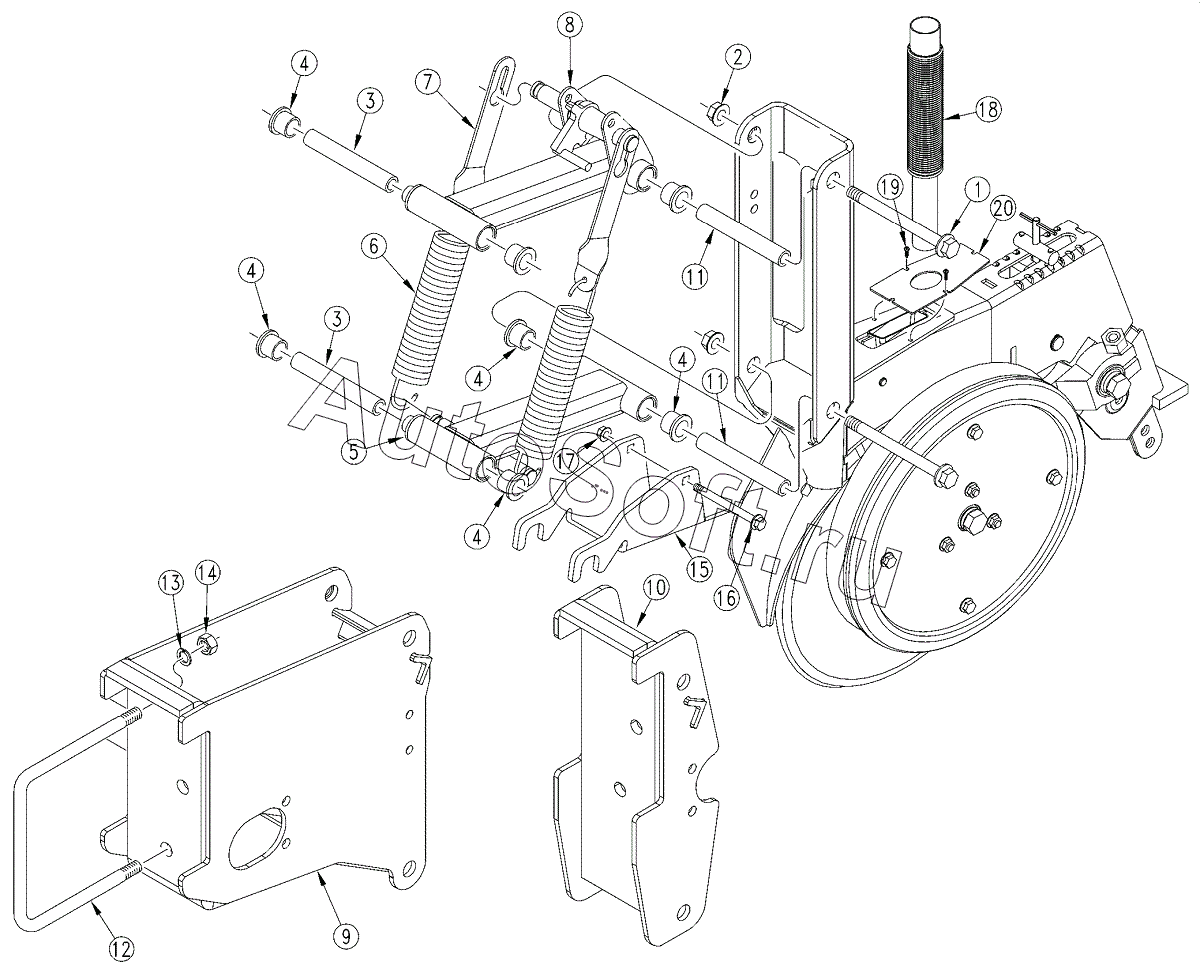 4
3
7
8
2
18
19
1
20
6
11
4
3
4
4
11
5
17
4
15
16
13
14
10
12
9
AutoSoft.ru