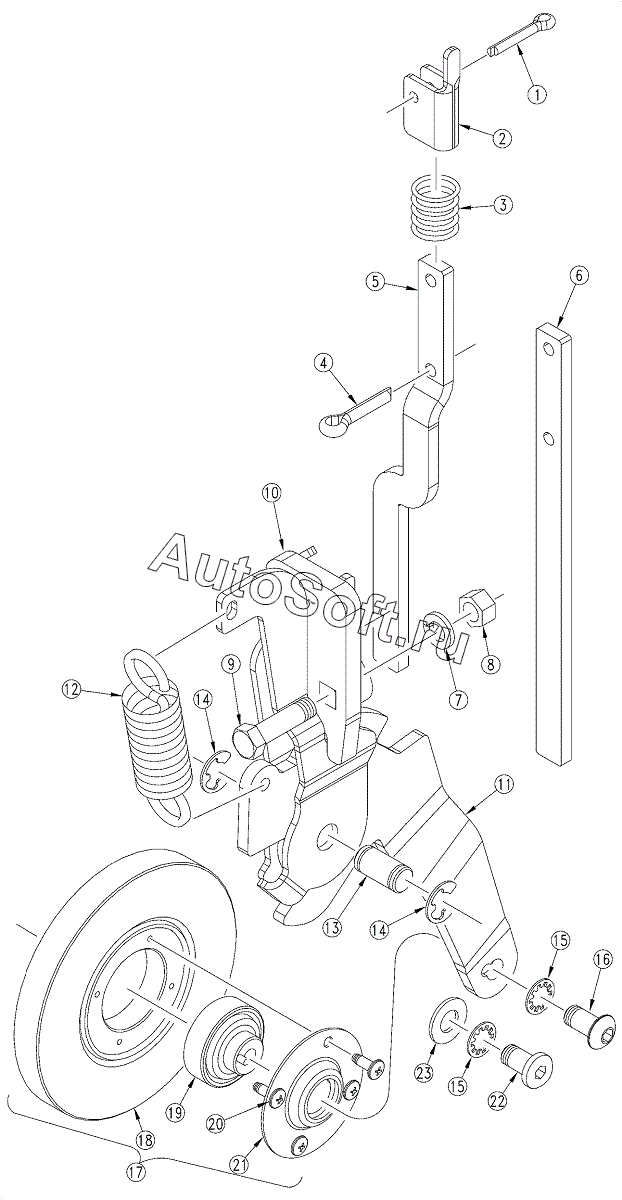 1
2
3
5
6
4
10
AutoSoft.ru
8
7
12
9
14
11
13
14
15
16
23
15
22
19
20
18
21
17