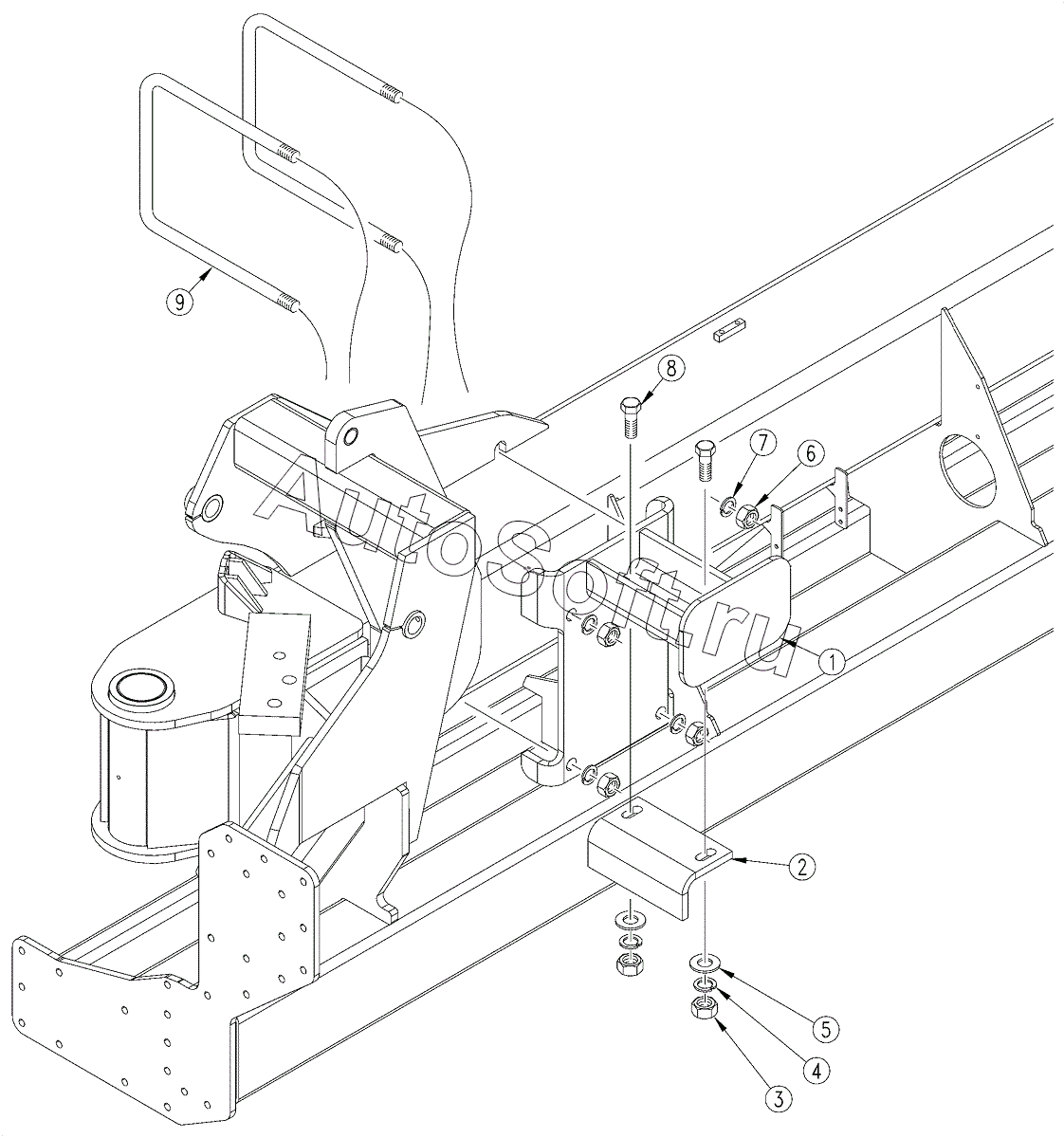 9
8
7
6
AutoSoft.ru
1
2
5
4
3