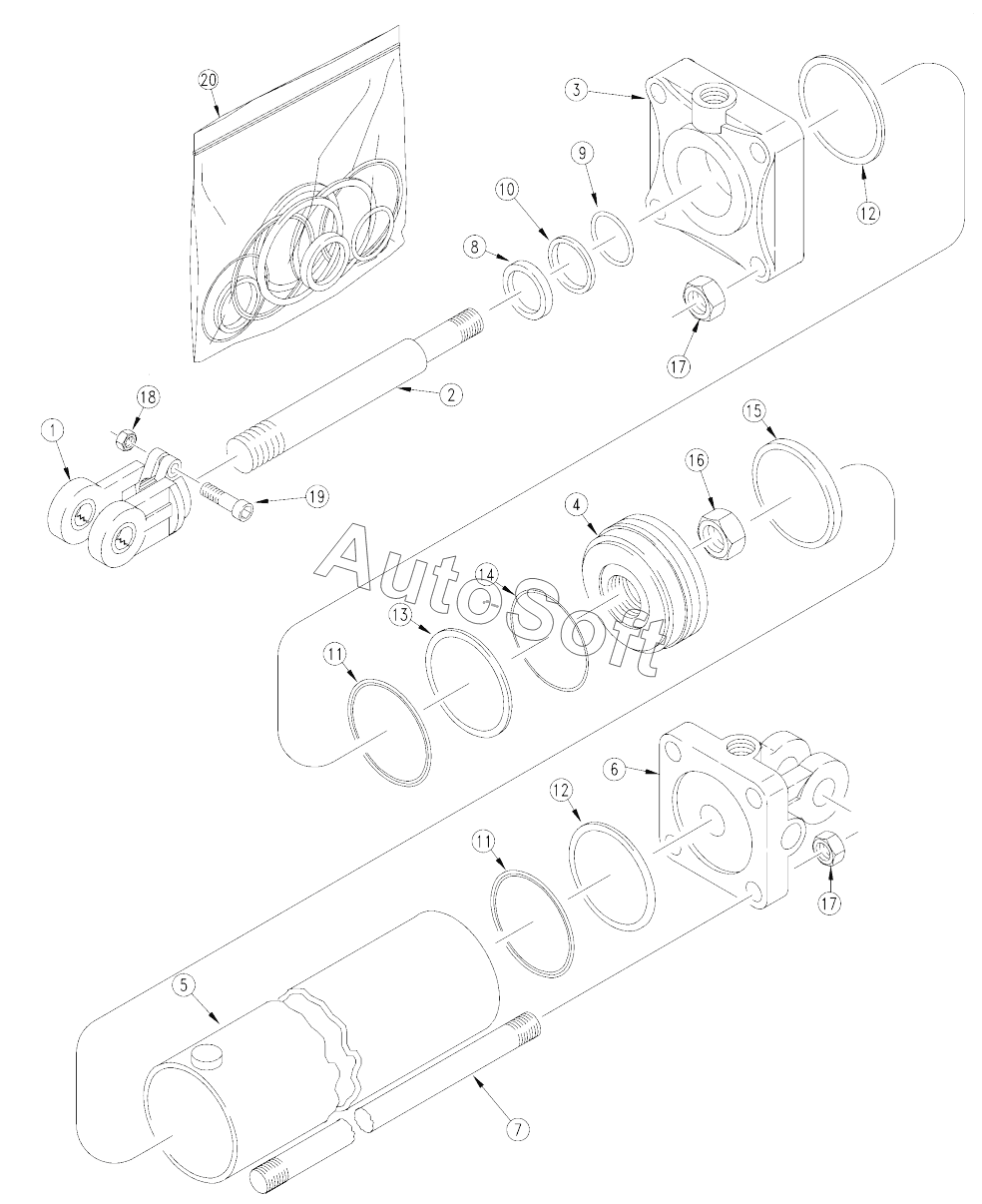 20
3
12
9
10
8
17
2
18
1
19
15
16
4
AutoSoft
14
13
11
6
12
11
17
5
7