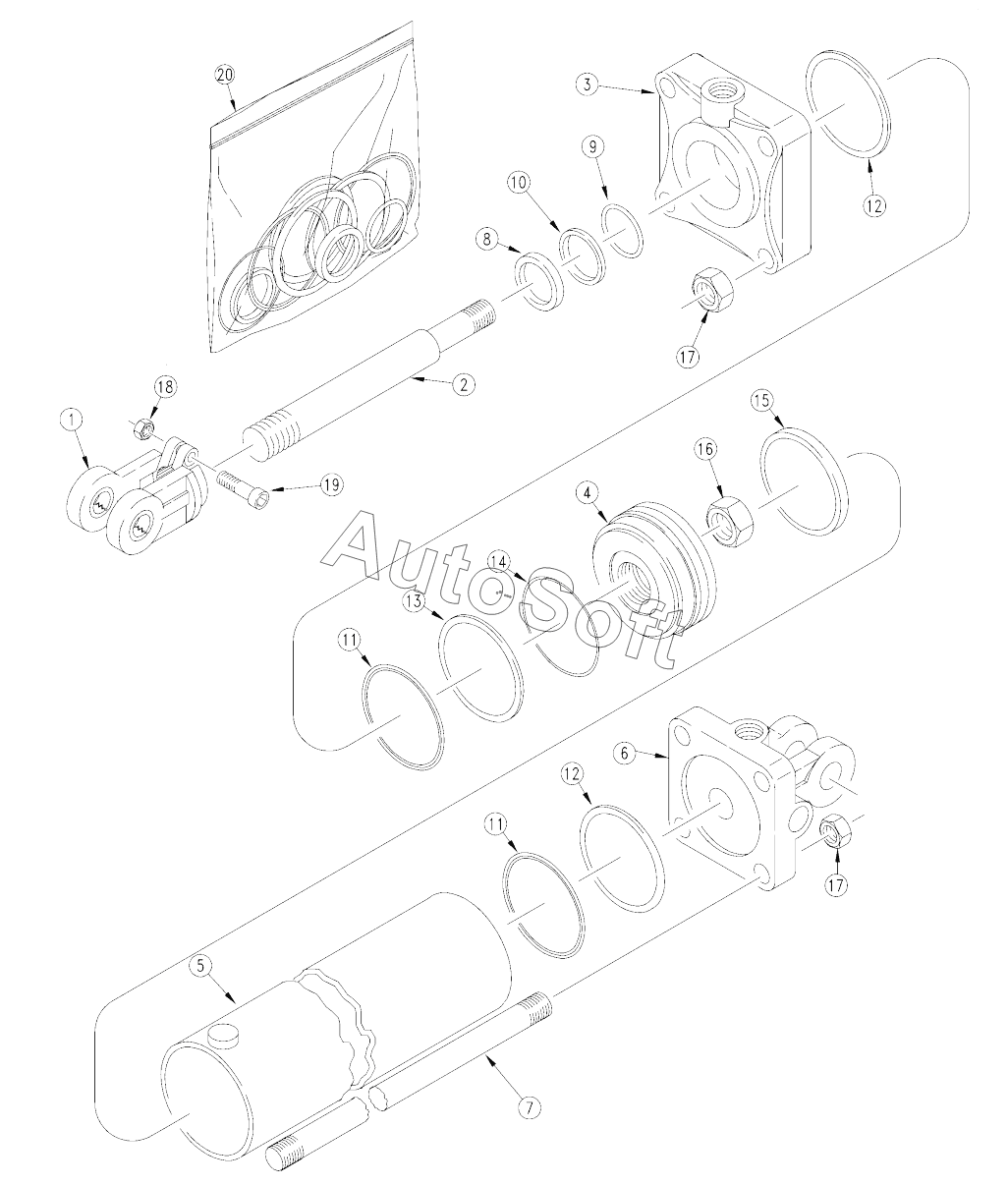 20
3
12
9
10
8
17
2
18
1
19
15
16
4
AutoSoft
14
13
11
6
12
11
17
5
7