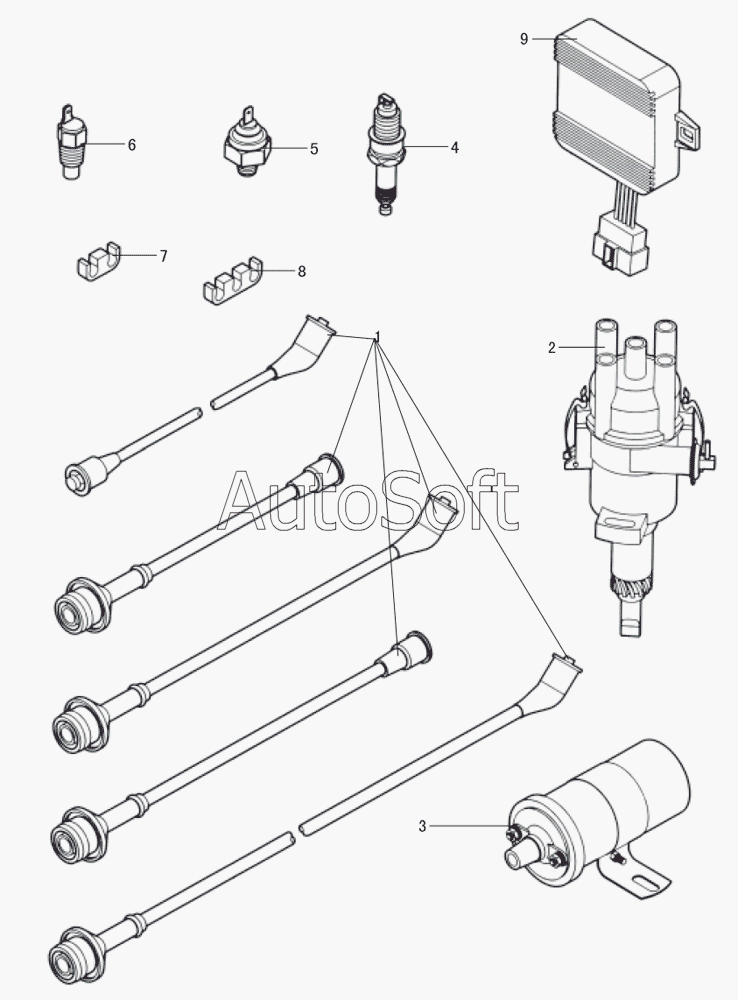 9

6

5

4

7

8

1

2

AutoSoft

3