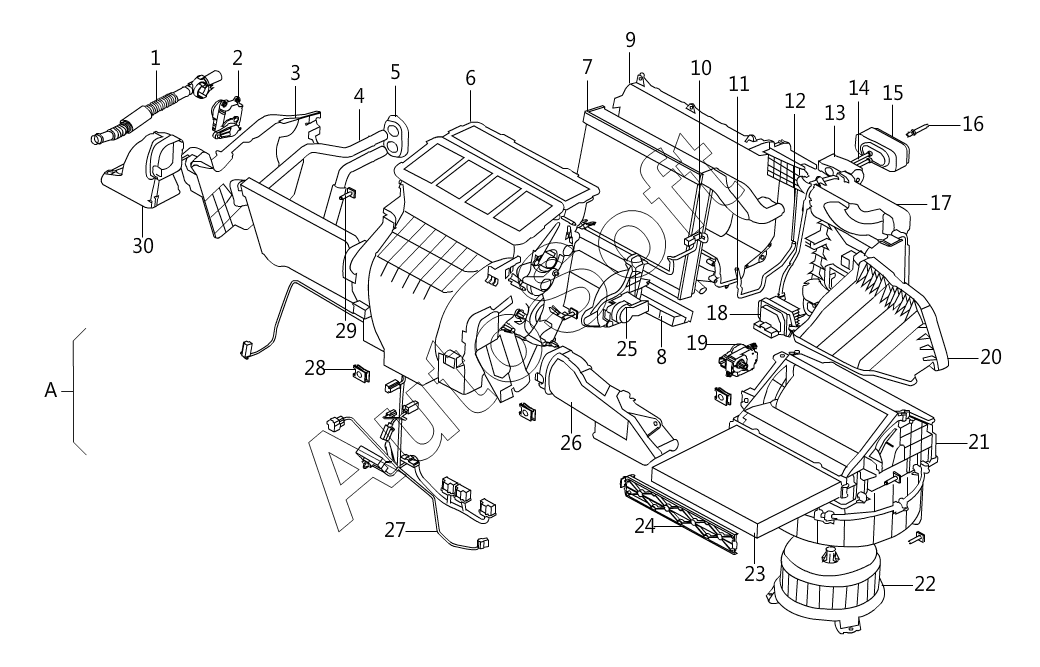 1
2
3
4
5
6
7
9
10
11
12
13
14
15
16
17
30
29
18
25
8
19
20
A
28
26
21
27
24
23
22
Autosoft