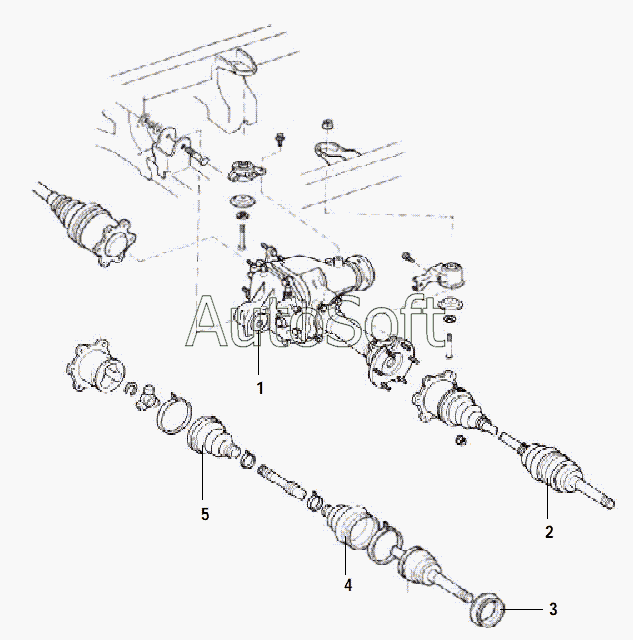 AutoSoft
1
5
2
4
3