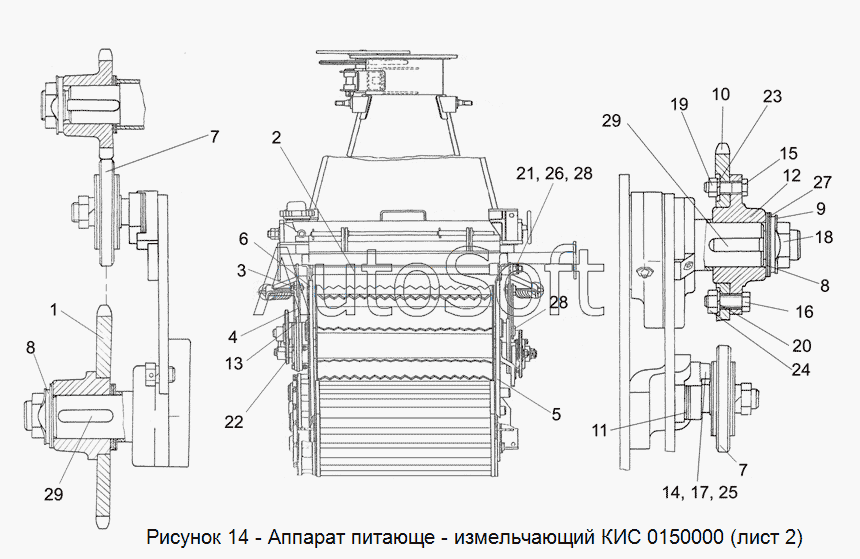 7
1
8
29
2
6
3
4
13
22
21, 26, 28
28
5
AutoSoft
29
19
10
23
15
12
27
9
18
8
16
20
24
11
7
14, 17, 25

Рисунок 14 - Аппарат питающе - измельчающий КИС 0150000 (лист 2)