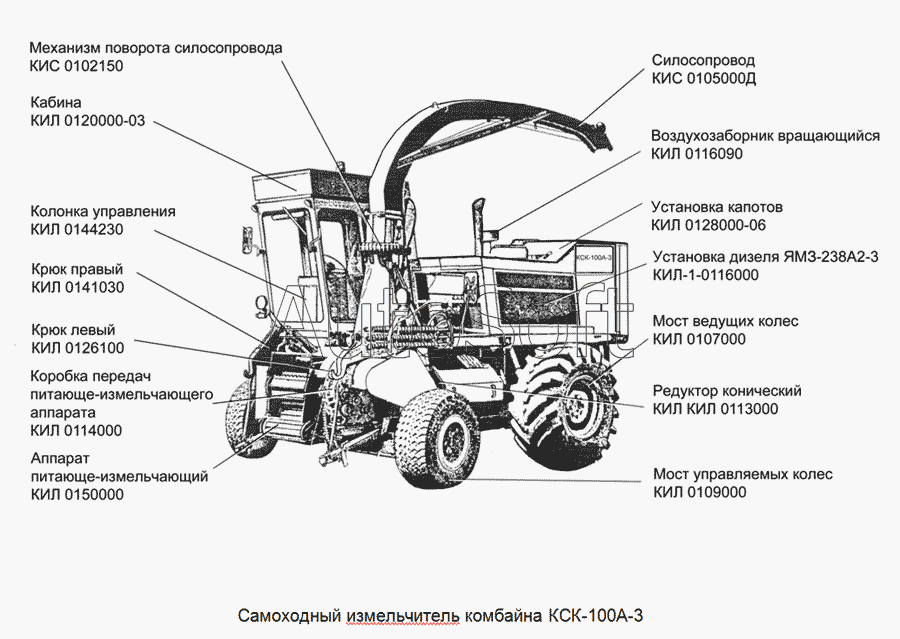 Механизм поворота силосопровода
КИС 0102150

Кабина
КИЛ 0120000-03

Колонка управления
КИЛ 0144230

Крюк правый
КИЛ 0141030

Крюк левый
КИЛ 0126100

Коробка передач питающе-измельчающего аппарата
КИЛ 0114000

Аппарат питающе-измельчающий
КИЛ 0150000

Силосопровод
КИС 0105000Д

Воздухозаборник вращающийся
КИЛ 0116090

Установка капотов
КИЛ 0128000-06

Установка дизеля ЯМЗ-238А2-3
КИЛ-1-0116000

Мост ведущих колес
КИЛ 0107000

Редуктор конический
КИЛ КИЛ 0113000

Мост управляемых колес
КИЛ 0109000

КСК-100А-3

Самоходный измельчитель комбайна КСК-100А-3