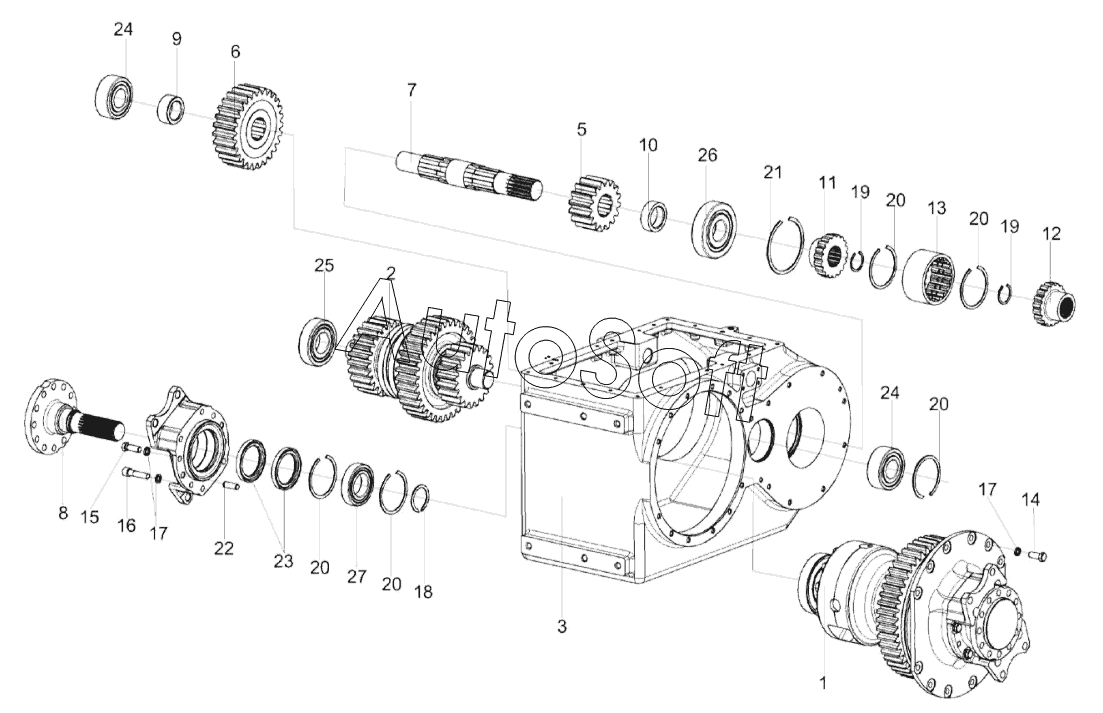 24
9
6
7
5
10
26
21
11
19
20
13
20
19
12
25
2
AutoSoft
24
20
8
15
16
17
22
23
20
27
20
18
3
17
14
1