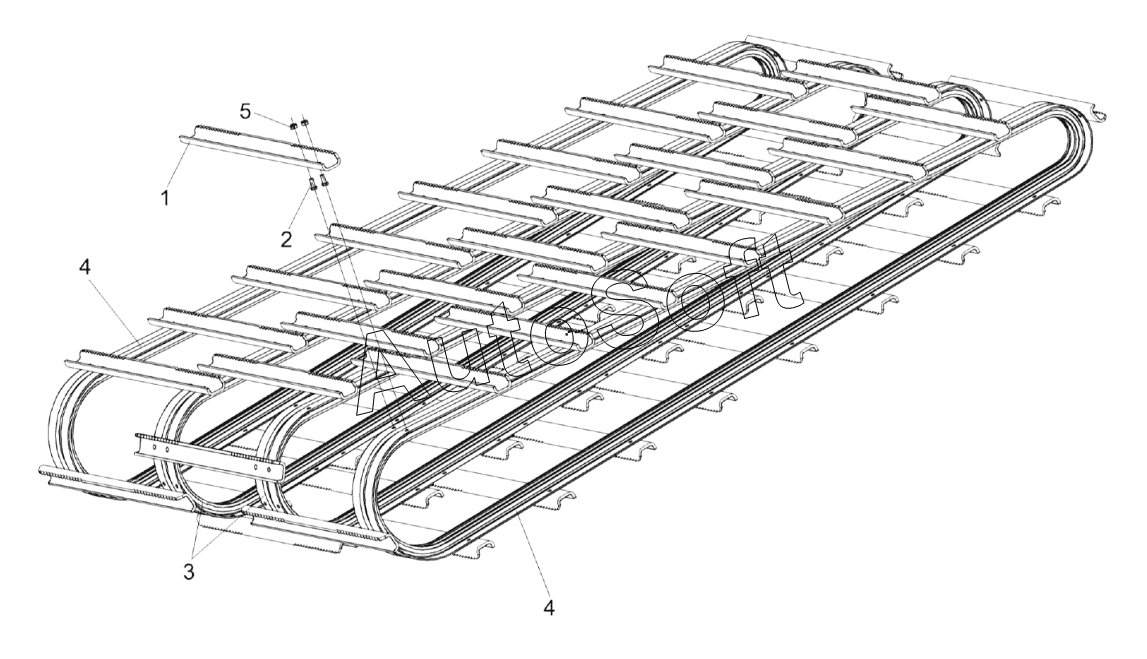 5
1
2
4
AutoSoft
3
4