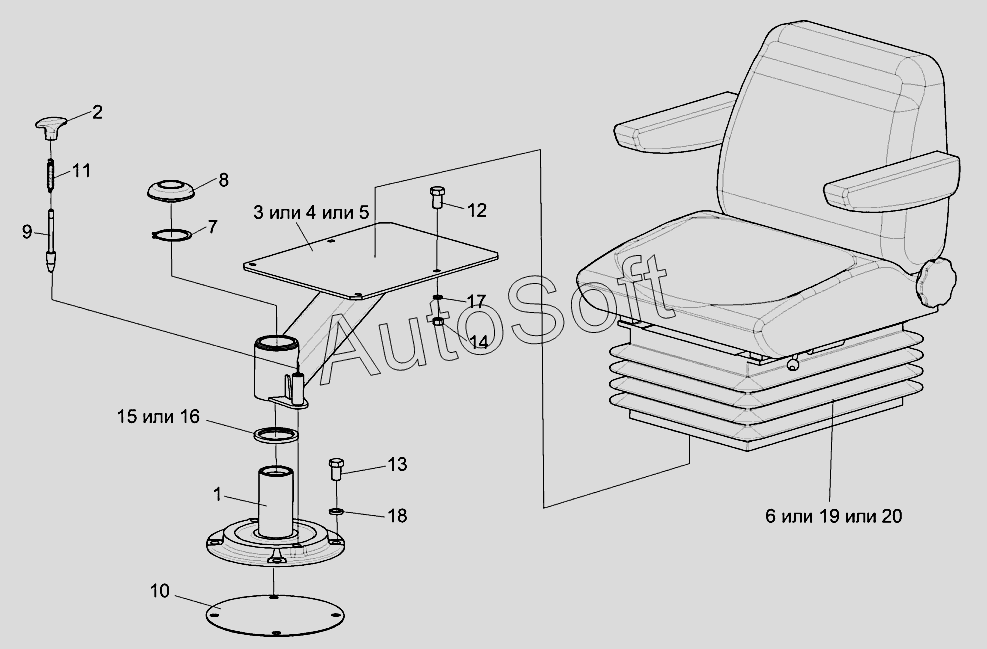 2
11
9
8
7
3 или 4 или 5
12
17
14
AutoSoft
15 или 16
13
1
18
10
6 или 19 или 20