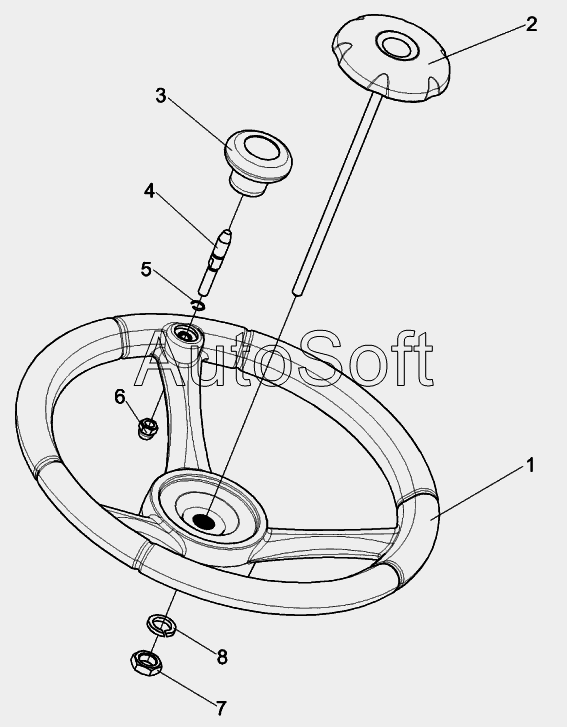 2
3
4
5
AutoSoft
6
1
8
7