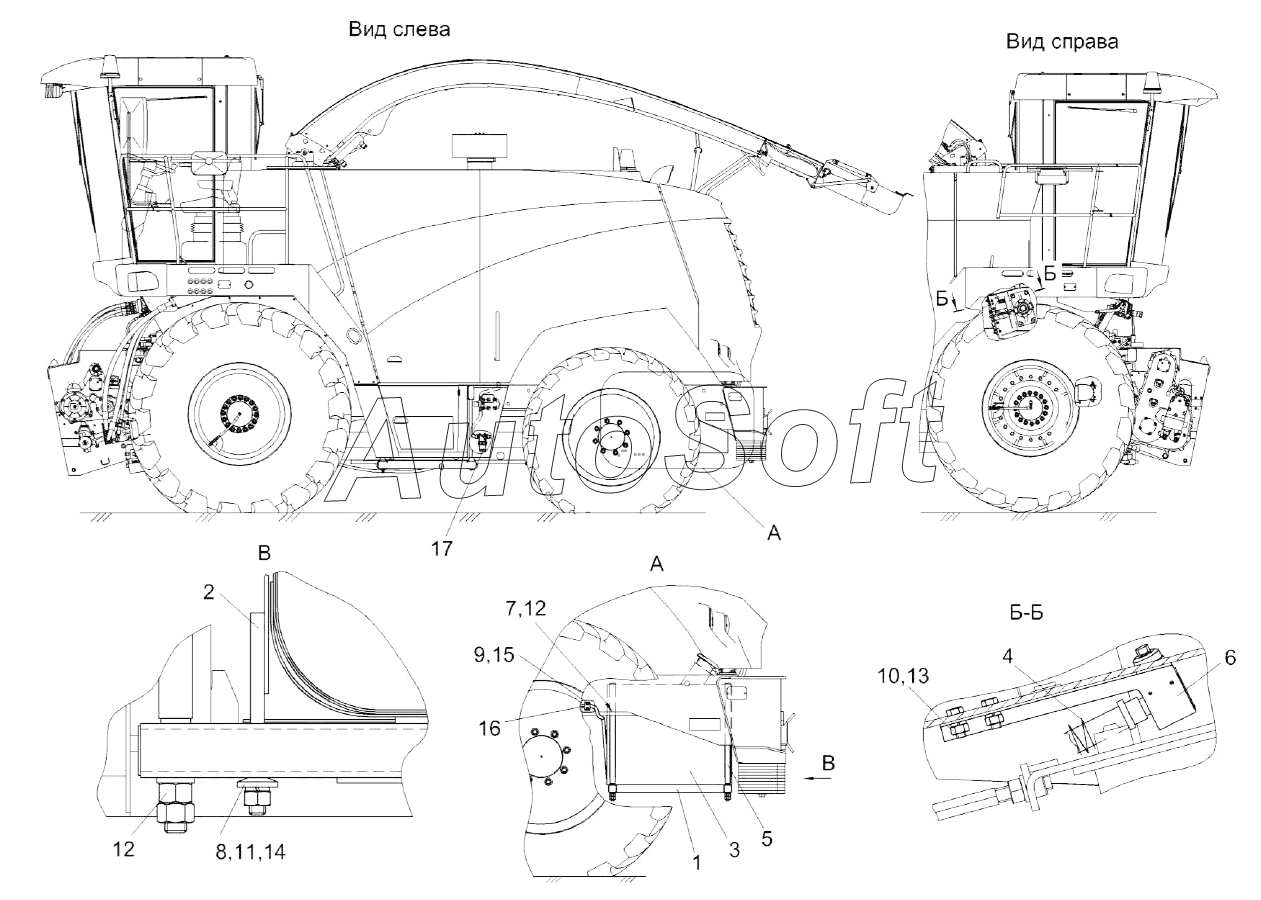 Вид слева

Вид справа

Б

Б

AutoSoft

17

А

В

2

12

8,11,14

А

7,12

9,15

16

В

1

3

5

Б-Б

10,13

4

6