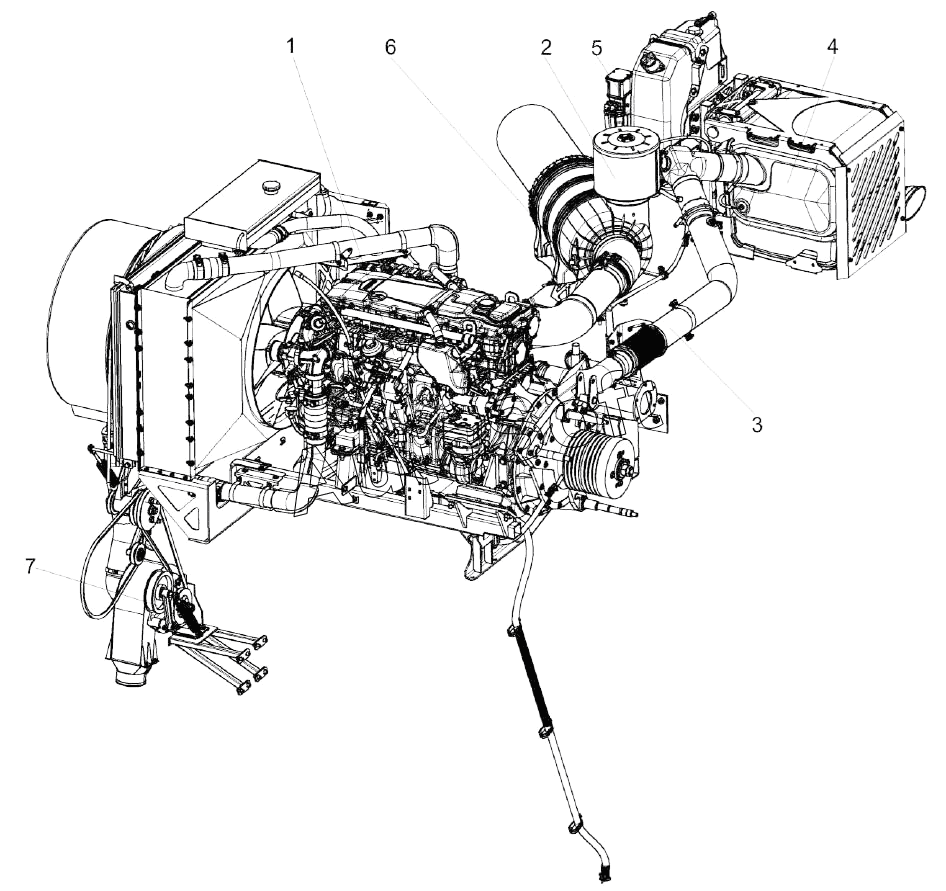 1
6
2
5
4
3
7