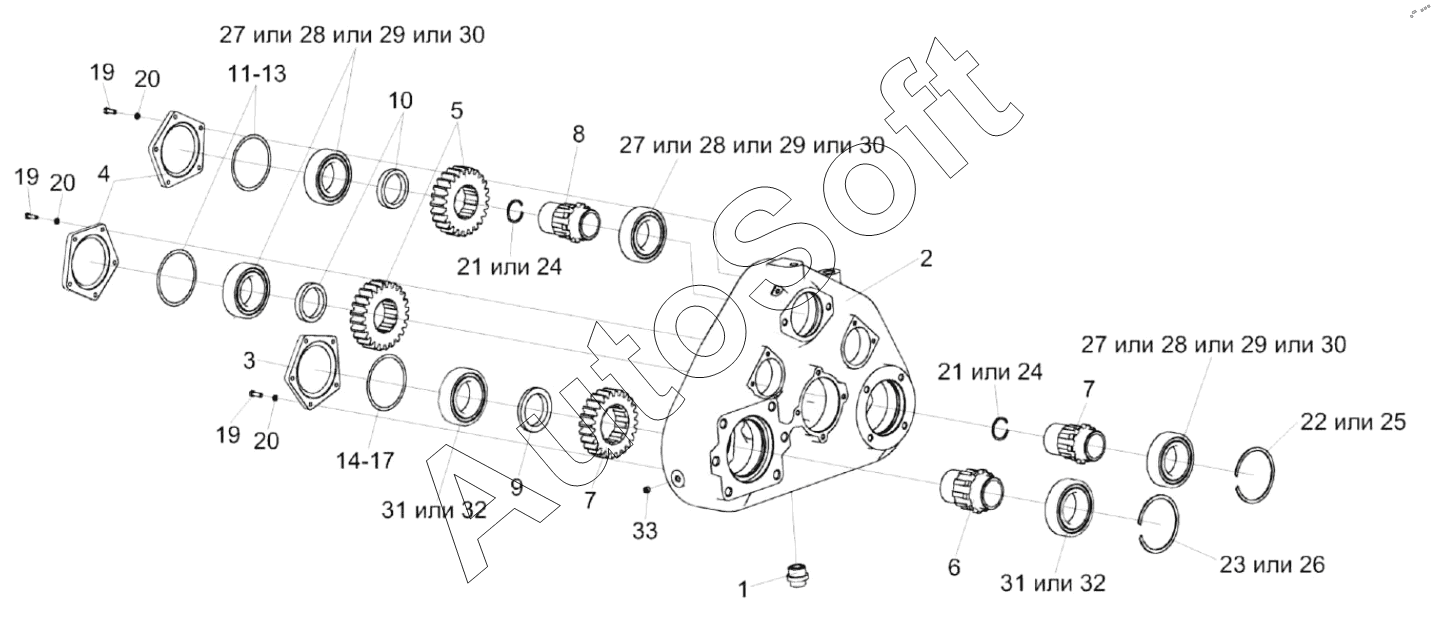 27 или 28 или 29 или 30
19 20 11-13
10
5
8
27 или 28 или 29 или 30
19 20 4
21 или 24
2
3
27 или 28 или 29 или 30
21 или 24
7
22 или 25
19 20
14-17
31 или 32
9
7
33
6
31 или 32
23 или 26
1
AutoSoft