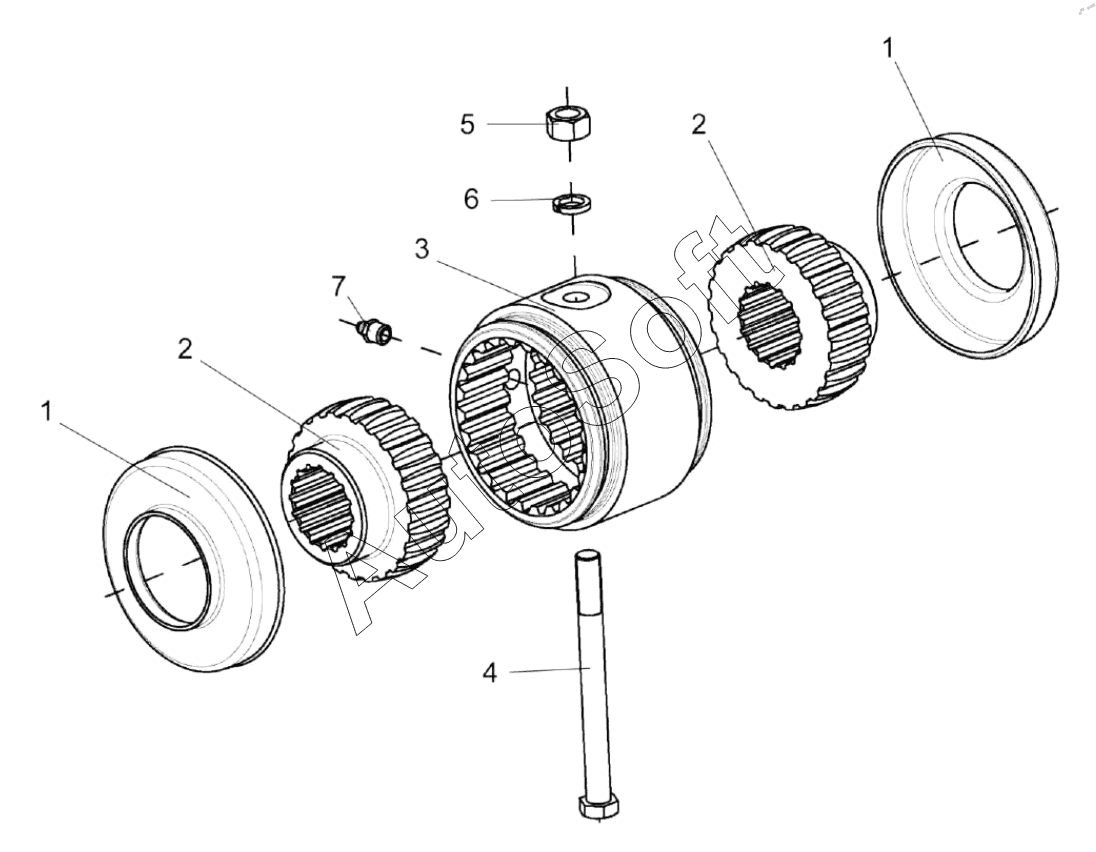 1
5
2
6
3
7
2
1
4
AutoSoft