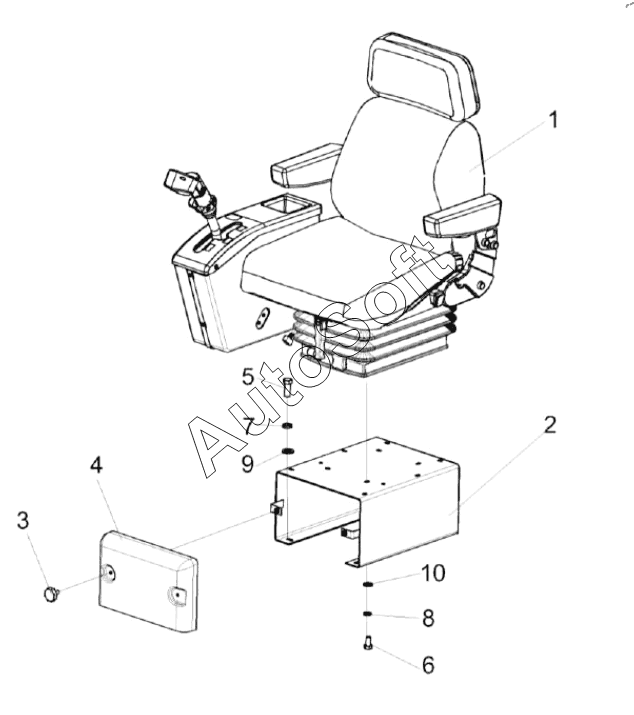 1
AutoSoft
5
7
9
2
4
3
10
8
6