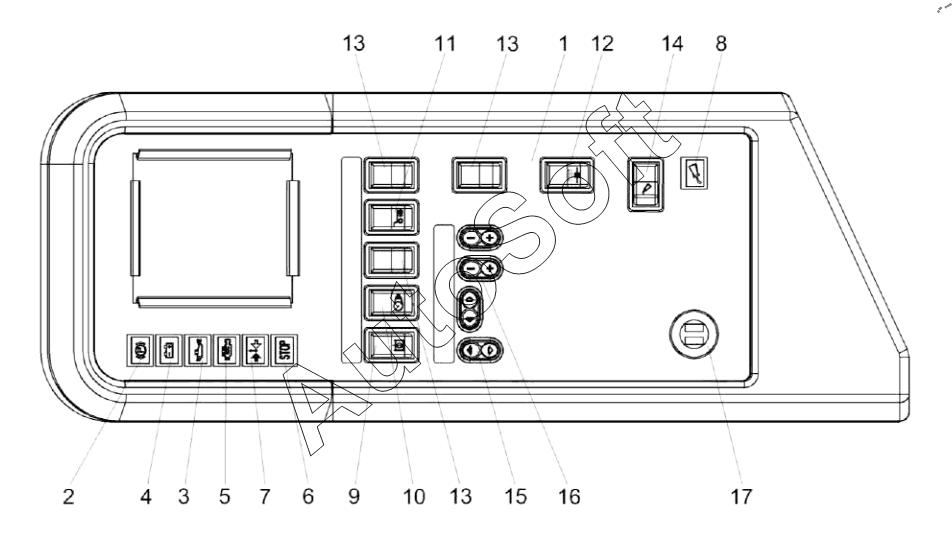 13 11 13 1 12 14 8

STOP

AutoSoft

2 4 3 5 7 6 9 10 13 15 16 17