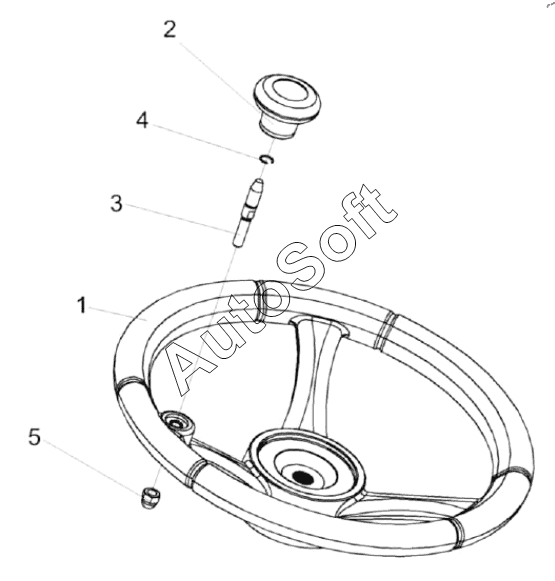 2
4
3
1
5
AutoSoft