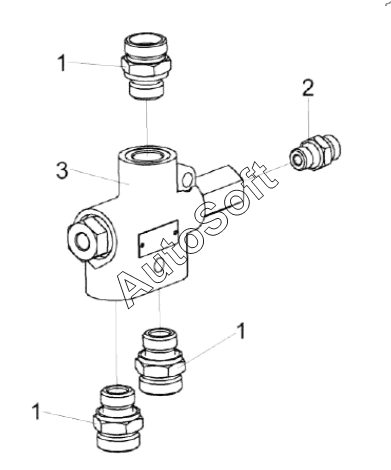 1
2
3
AutoSoft
1
1